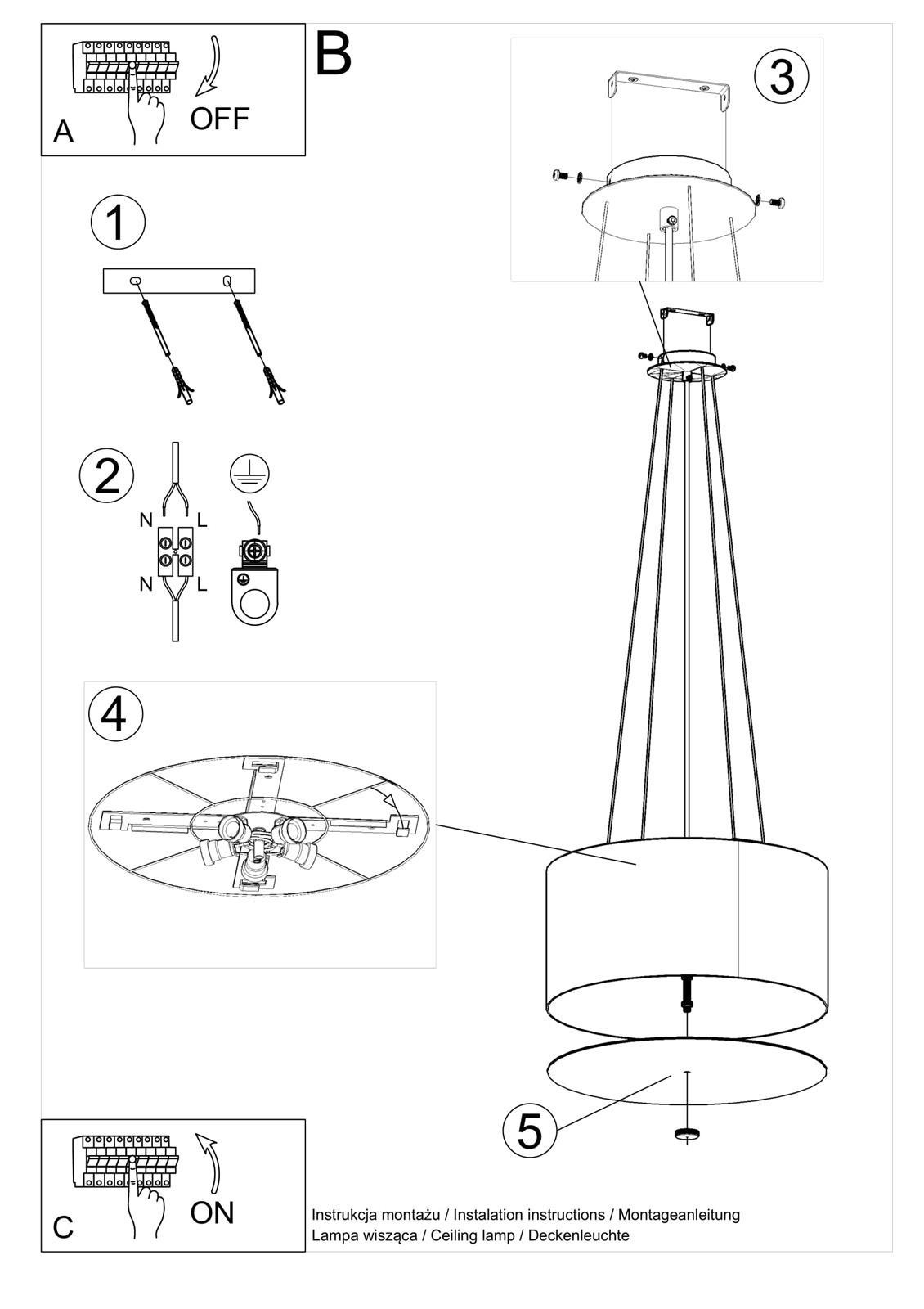 A
OFF

B

3

1

2

N L

N L

4

5

C
ON

Instrukcja montażu / Instalation instructions / Montageanleitung
Lampa wisząca / Ceiling lamp / Deckenleuchte