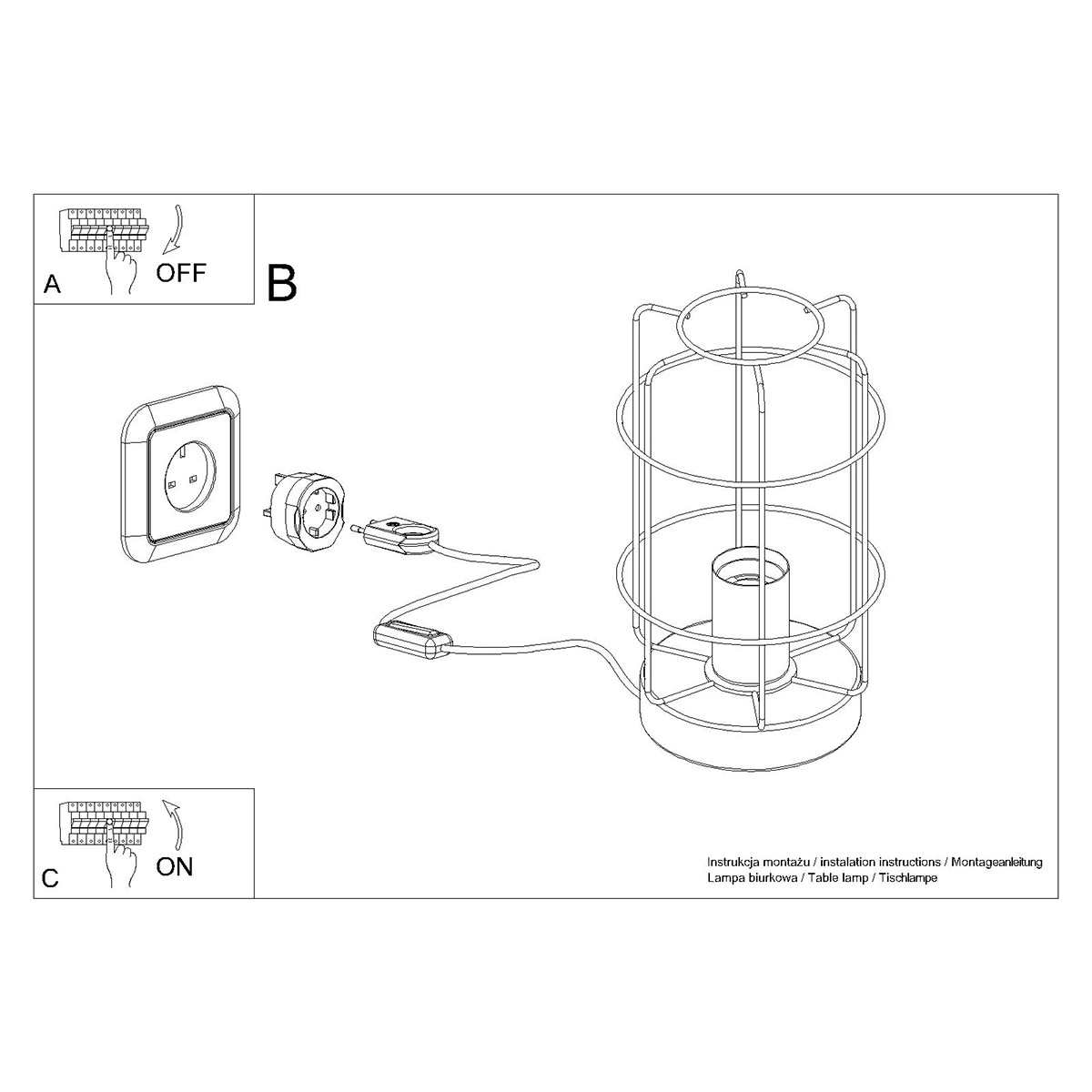 A OFF

B

C ON

Instrukcja montażu / instalation instructions / Montageanleitung
Lampa biurkowa / Table lamp / Tischlampe