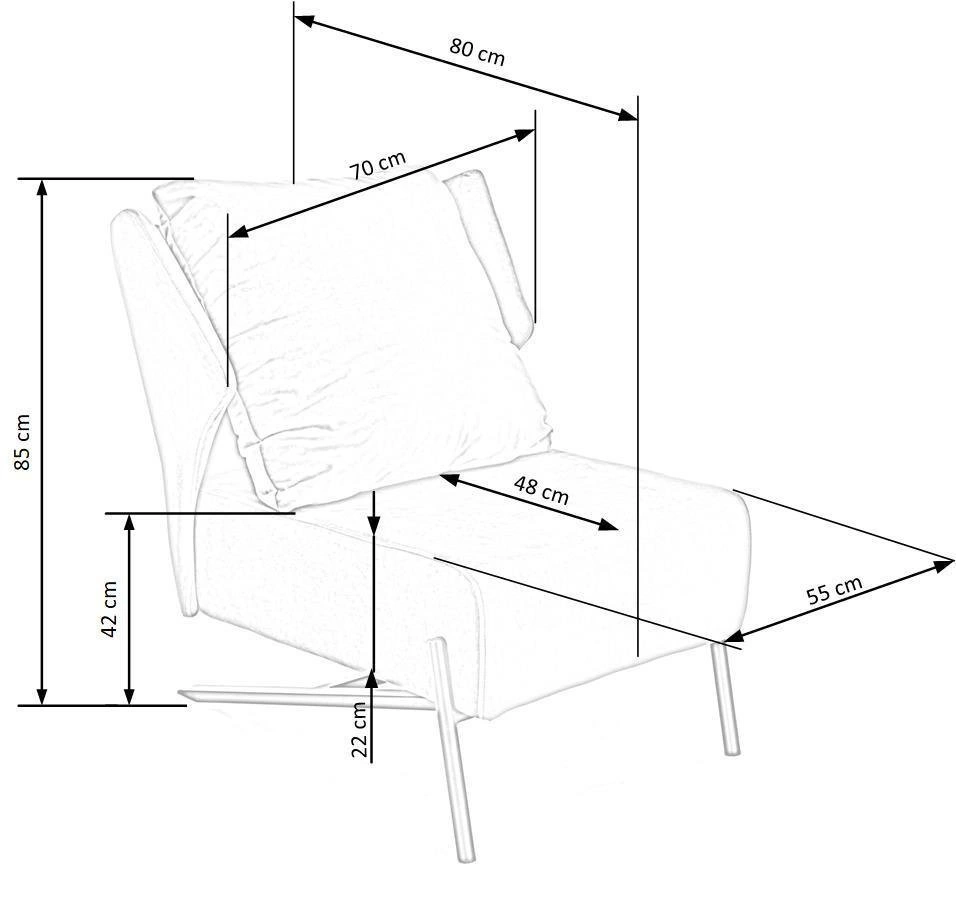 80 cm
70 cm
85 cm
48 cm
42 cm
55 cm
22 cm