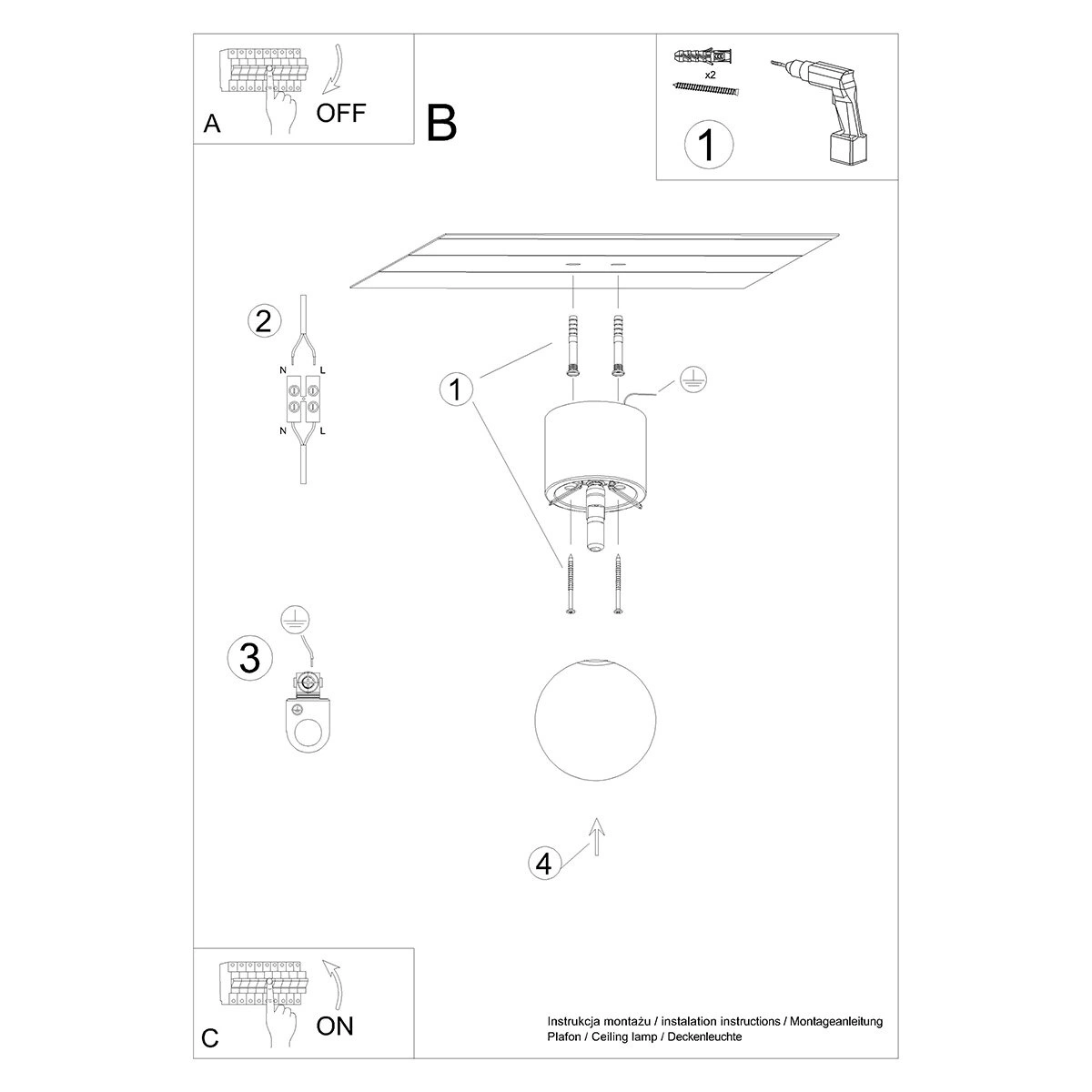 A OFF

B

x2

1

2

N L

N L

1

3

4

C ON

Instrukcja montażu / instalation instructions / Montageanleitung
Plafon / Ceiling lamp / Deckenleuchte