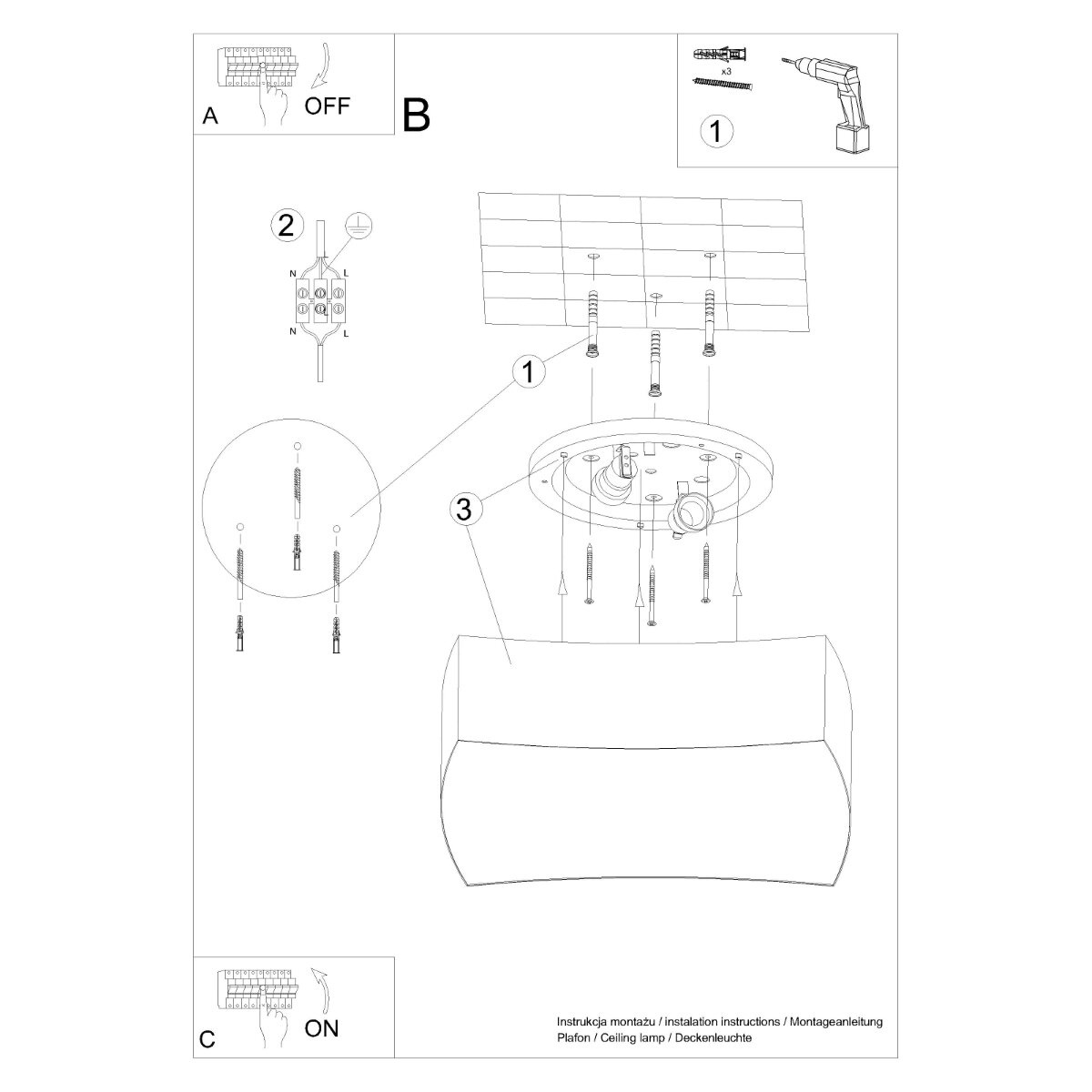 A
OFF

B

x3
1

2
N
L
N
L

1

3

C
ON

Instrukcja montażu / instalation instructions / Montageanleitung
Plafon / Ceiling lamp / Deckenleuchte