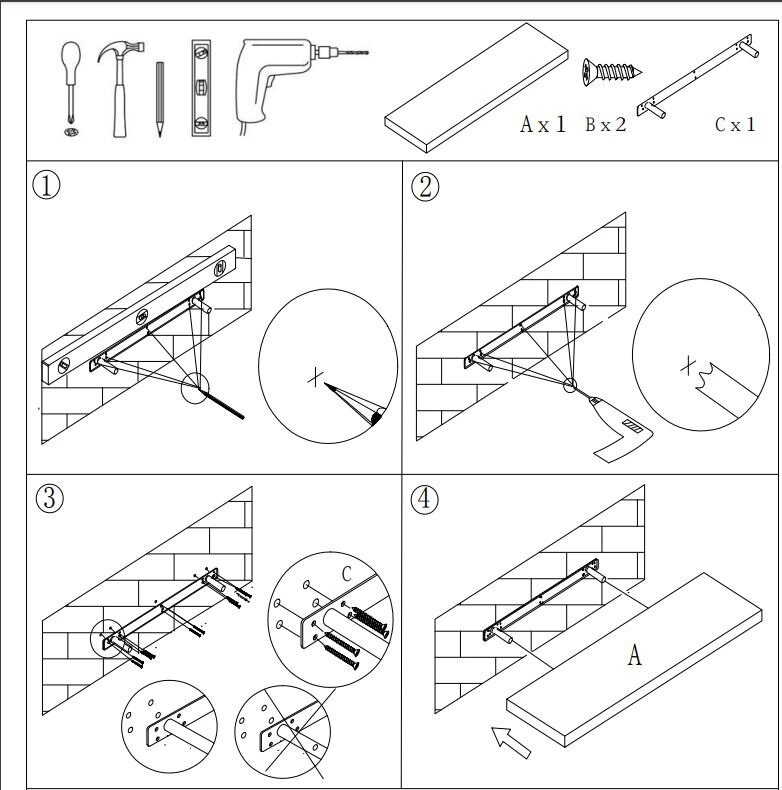 A x 1 B x 2 C x 1

①

②

③

C

④

A