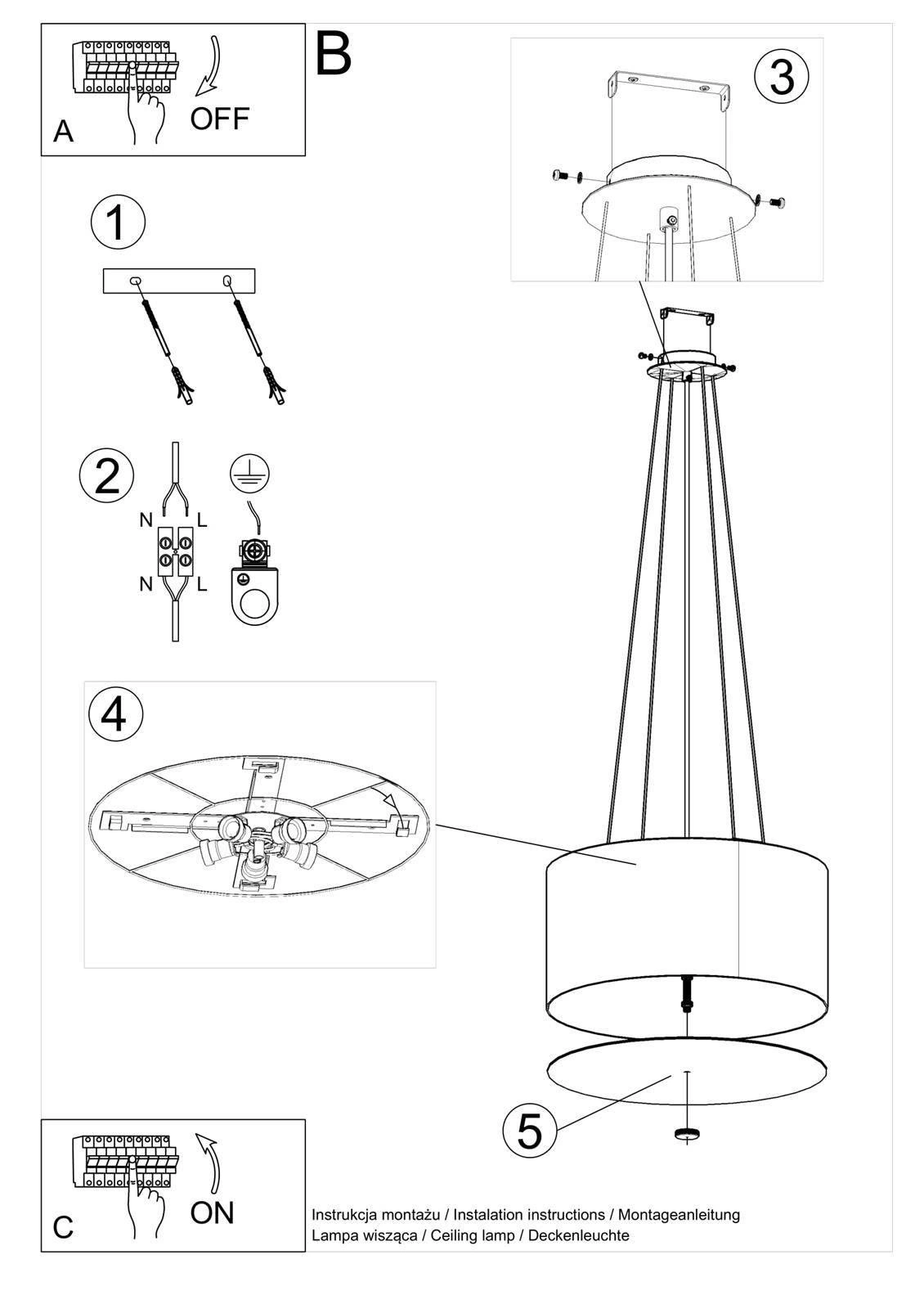 A
OFF

B

1

2
N L
N L

3

4

5

C
ON

Instrukcja montażu / Instalation instructions / Montageanleitung
Lampa wisząca / Ceiling lamp / Deckenleuchte