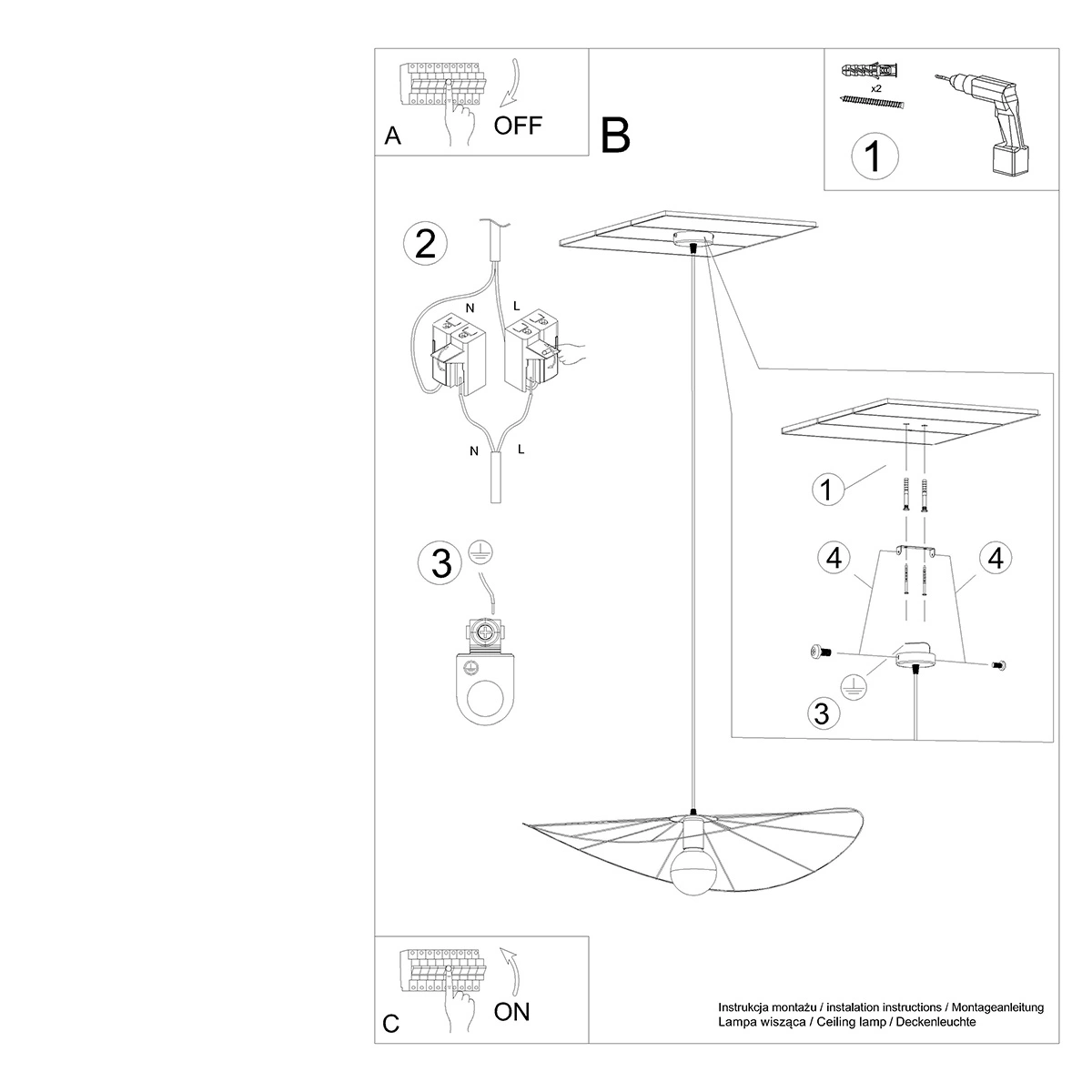 A
OFF

B

x2
1

2
N
L
N
L

3

1
4
4
3

C
ON

Instrukcja montażu / instalation instructions / Montageanleitung
Lampa wisząca / Ceiling lamp / Deckenleuchte