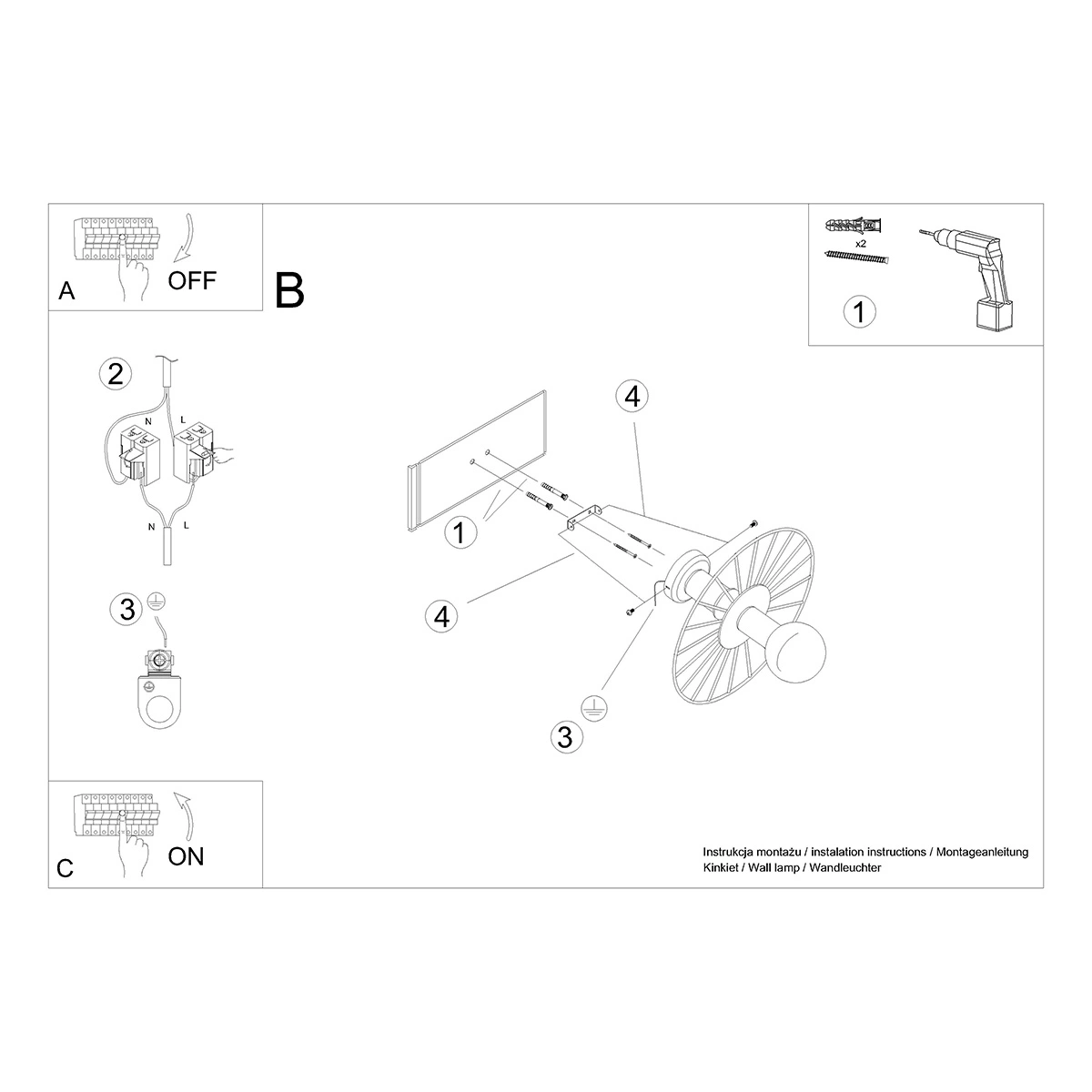 A
OFF

B

x2
1

2
N
L
N
L

3

4
1
4
3

C
ON

Instrukcja montażu / instalation instructions / Montageanleitung
Kinkiet / Wall lamp / Wandleuchter