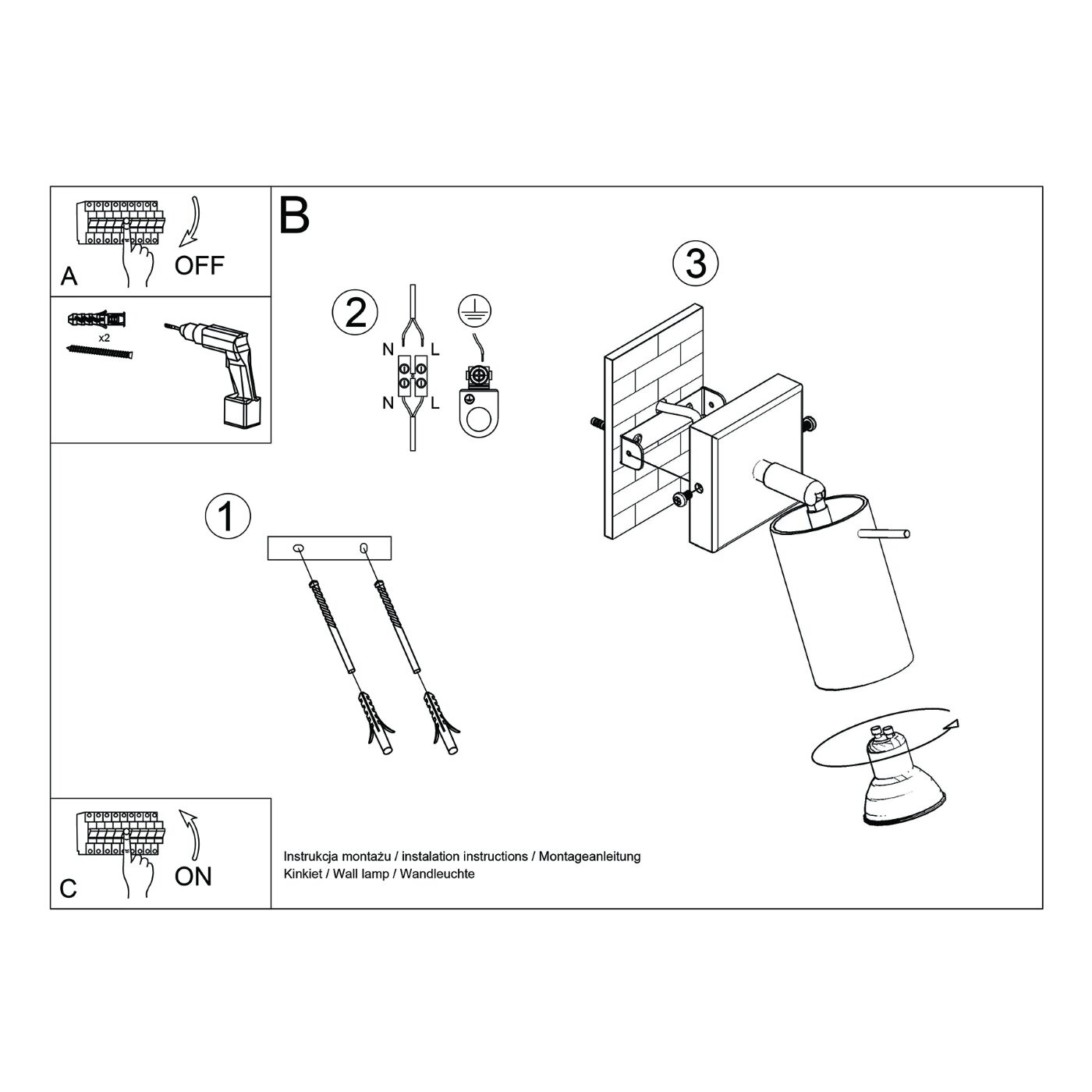 A

OFF

x2

B

2

N

L

N

L

3

1

C

ON

Instrukcja montażu / instalation instructions / Montageanleitung
Kinkiet / Wall lamp / Wandleuchte