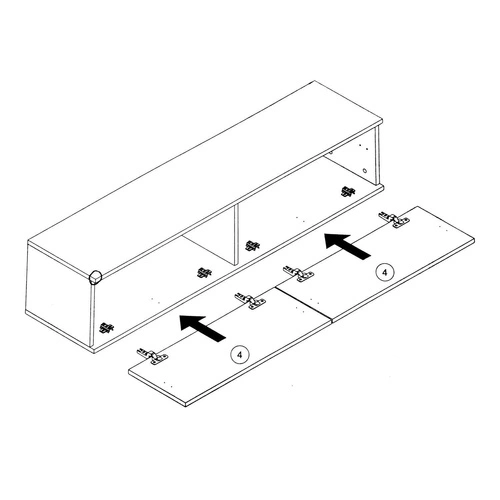 4

4