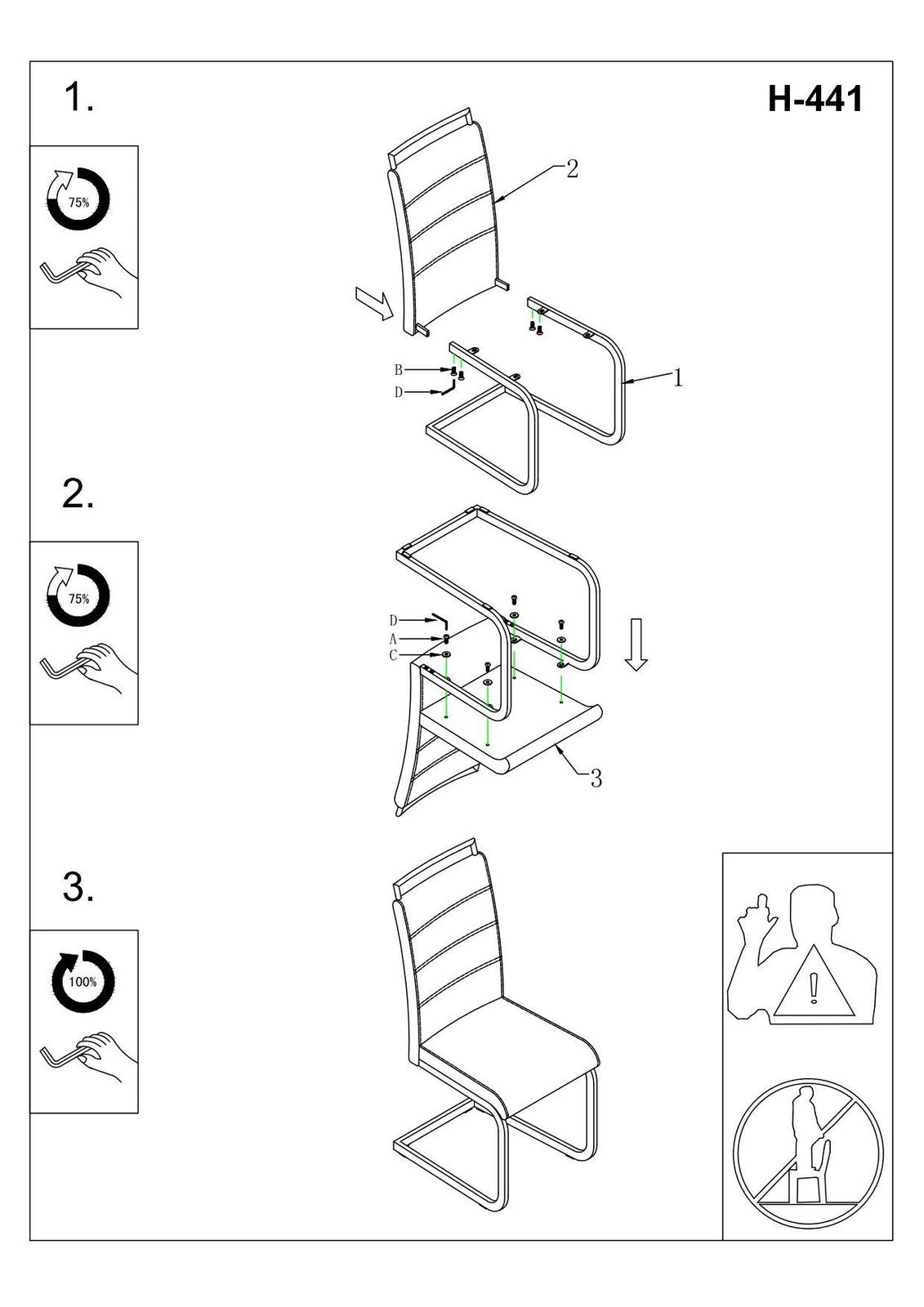 1.

H-441

75%

2

B

D

1

2.

75%

D

A

C

3

3.

100%