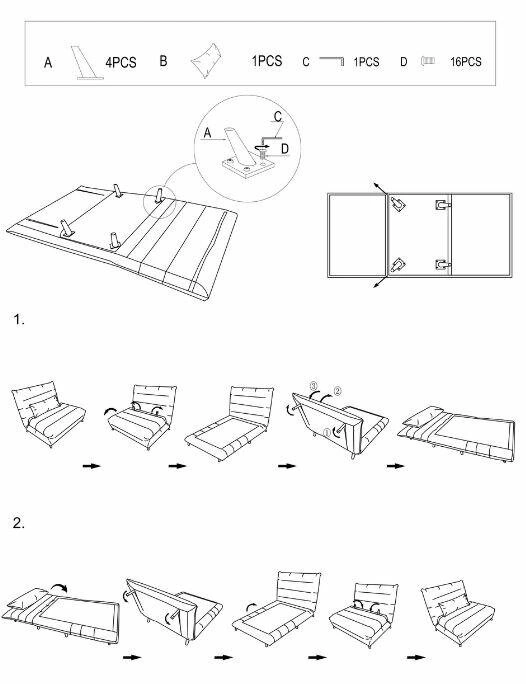 A 4PCS B 1PCS C 1PCS D 16PCS

A C D

1.

③ ② ①

2.