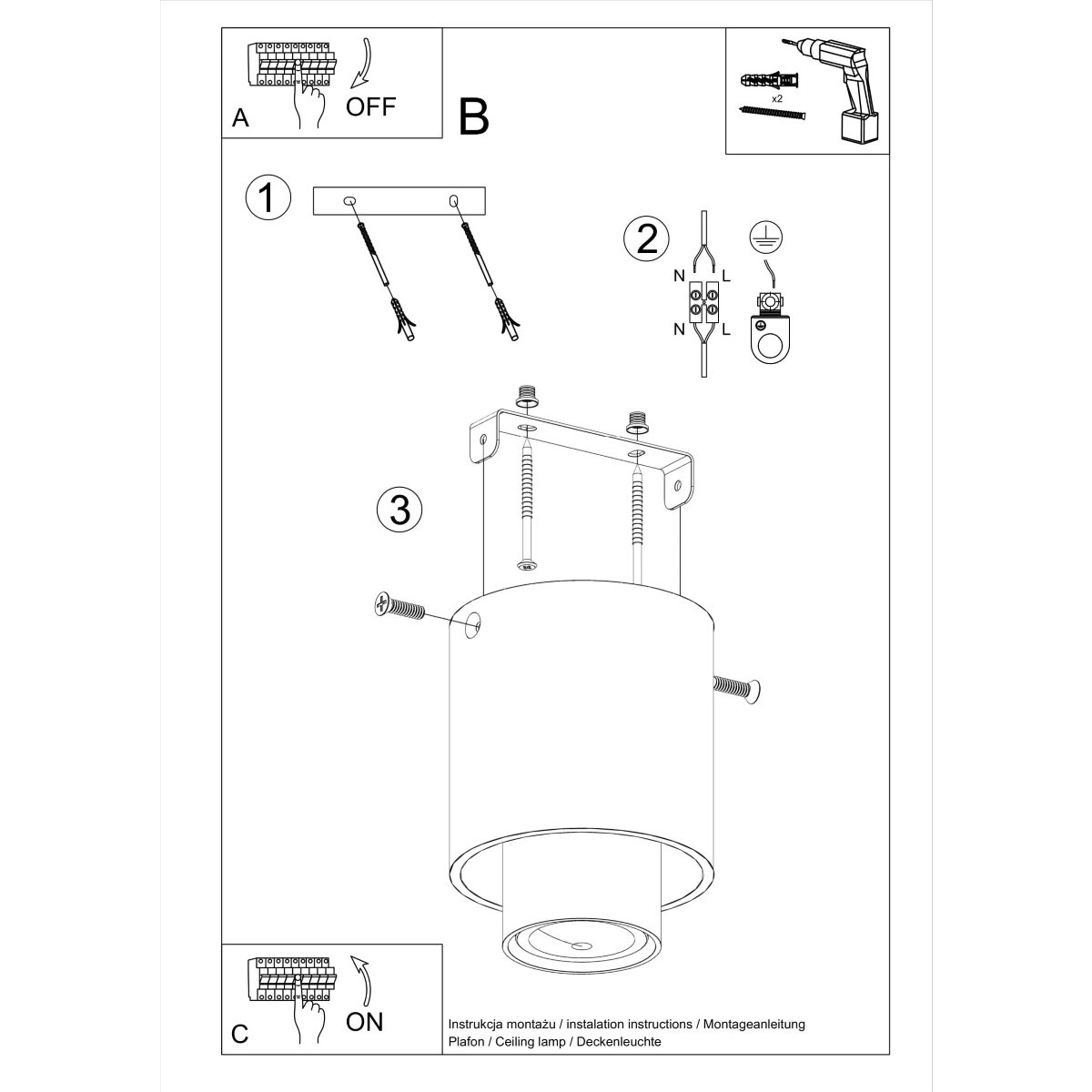 A

OFF

B

x2

1

2

N L

N L

3

C

ON

Instrukcja montażu / instalation instructions / Montageanleitung
Plafon / Ceiling lamp / Deckenleuchte