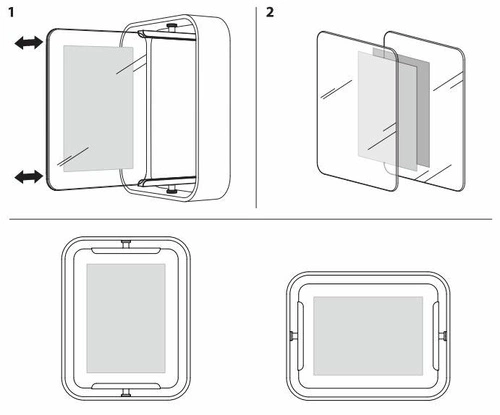 1

2