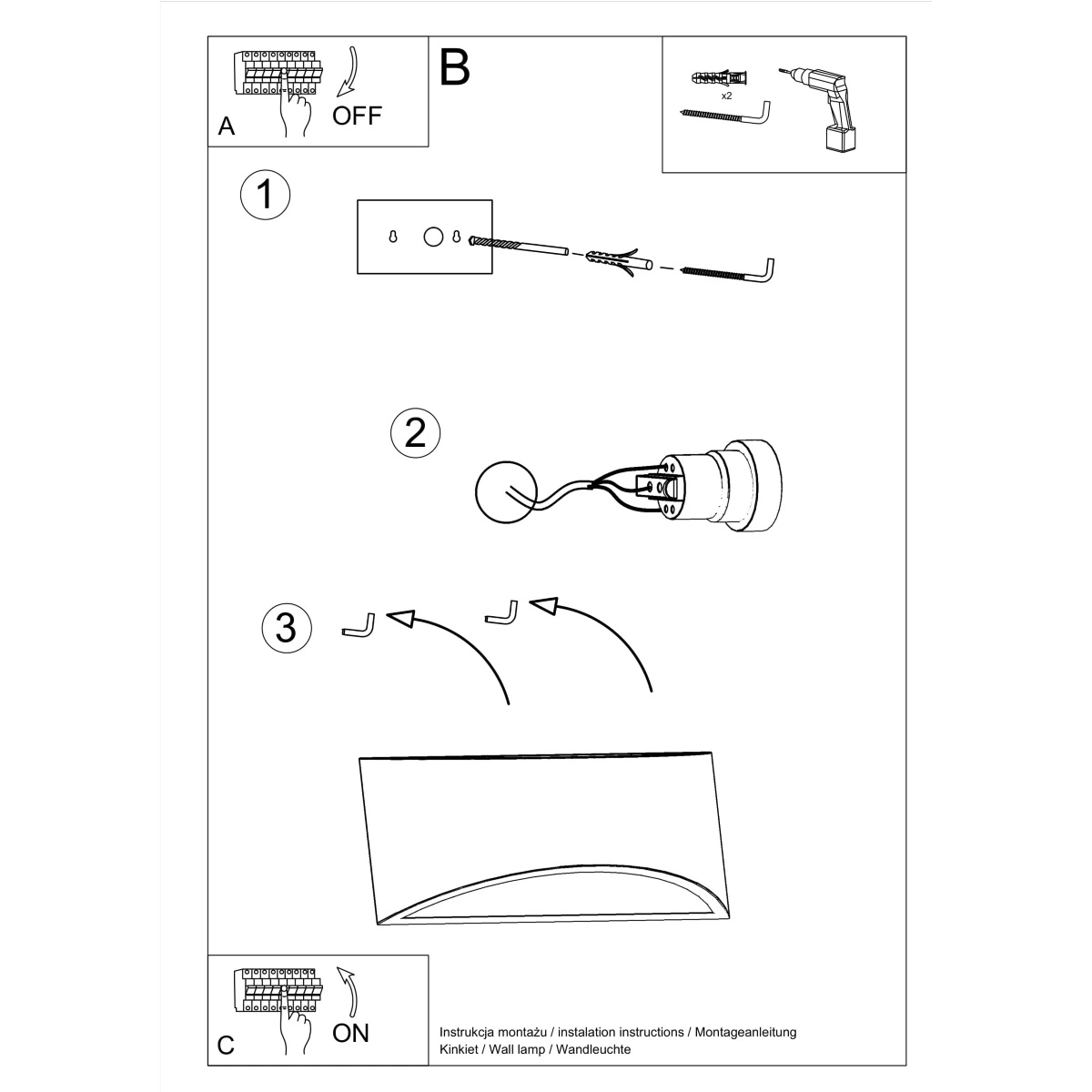 A
OFF

B

x2

1

2

3

C
ON

Instrukcja montażu / instalation instructions / Montageanleitung
Kinkiet / Wall lamp / Wandleuchte