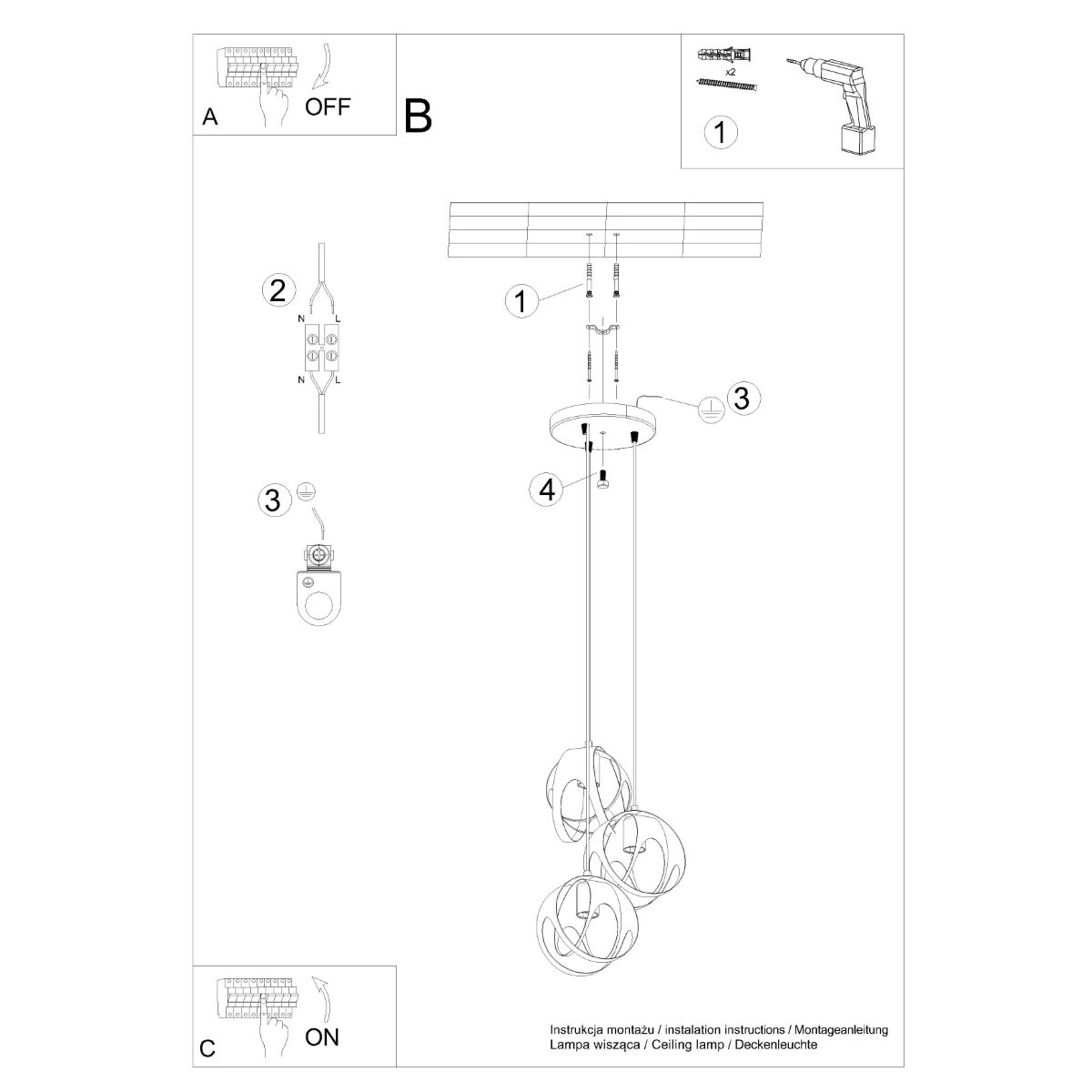 A
OFF

B

x2
1

2
N
L
N
L

3

1

3

4

C
ON

Instrukcja montażu / instalation instructions / Montageanleitung
Lampa wisząca / Ceiling lamp / Deckenleuchte