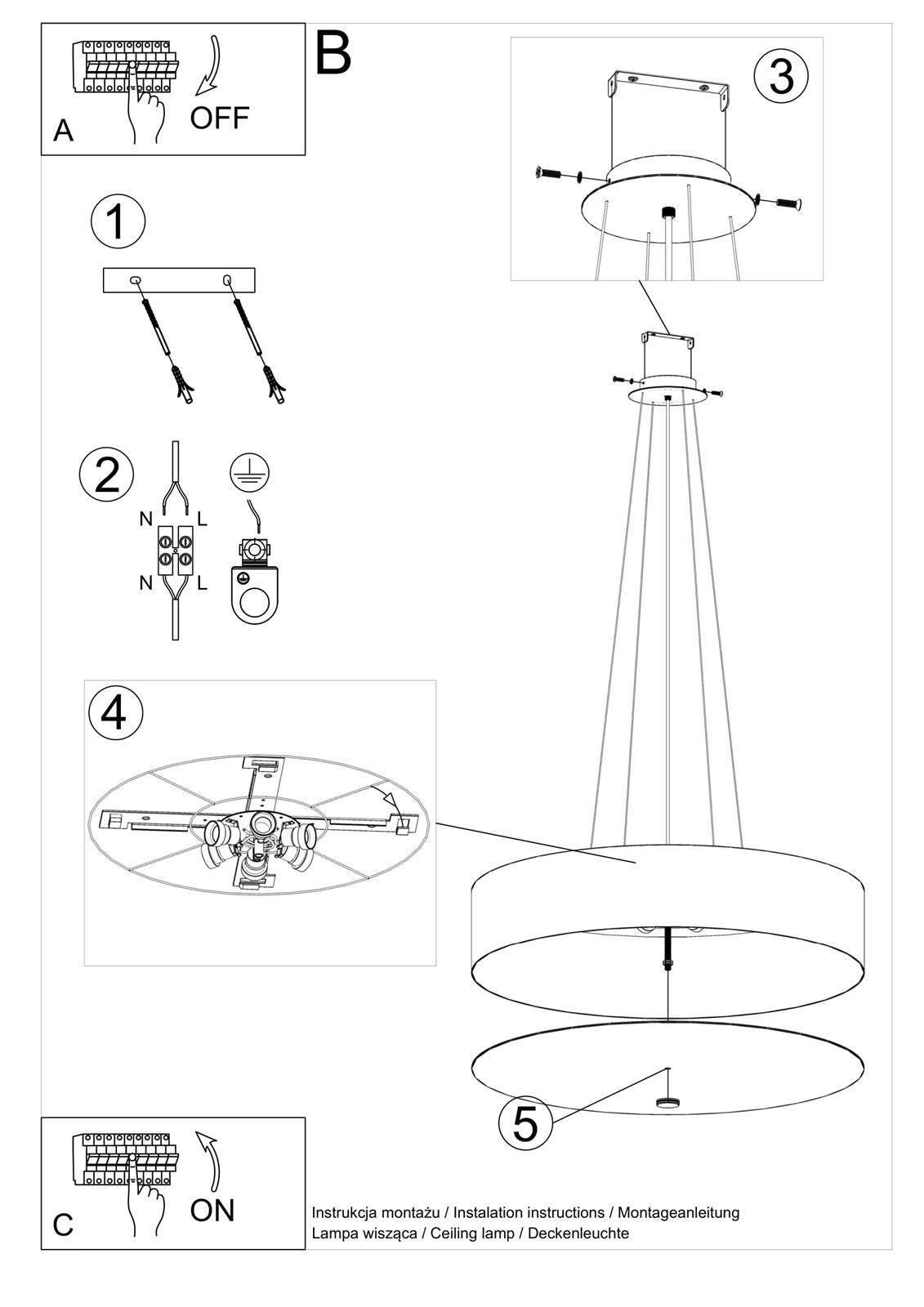 A
OFF

B

3

1

2
N L
N L

4

5

C
ON

Instrukcja montażu / Instalation instructions / Montageanleitung
Lampa wisząca / Ceiling lamp / Deckenleuchte