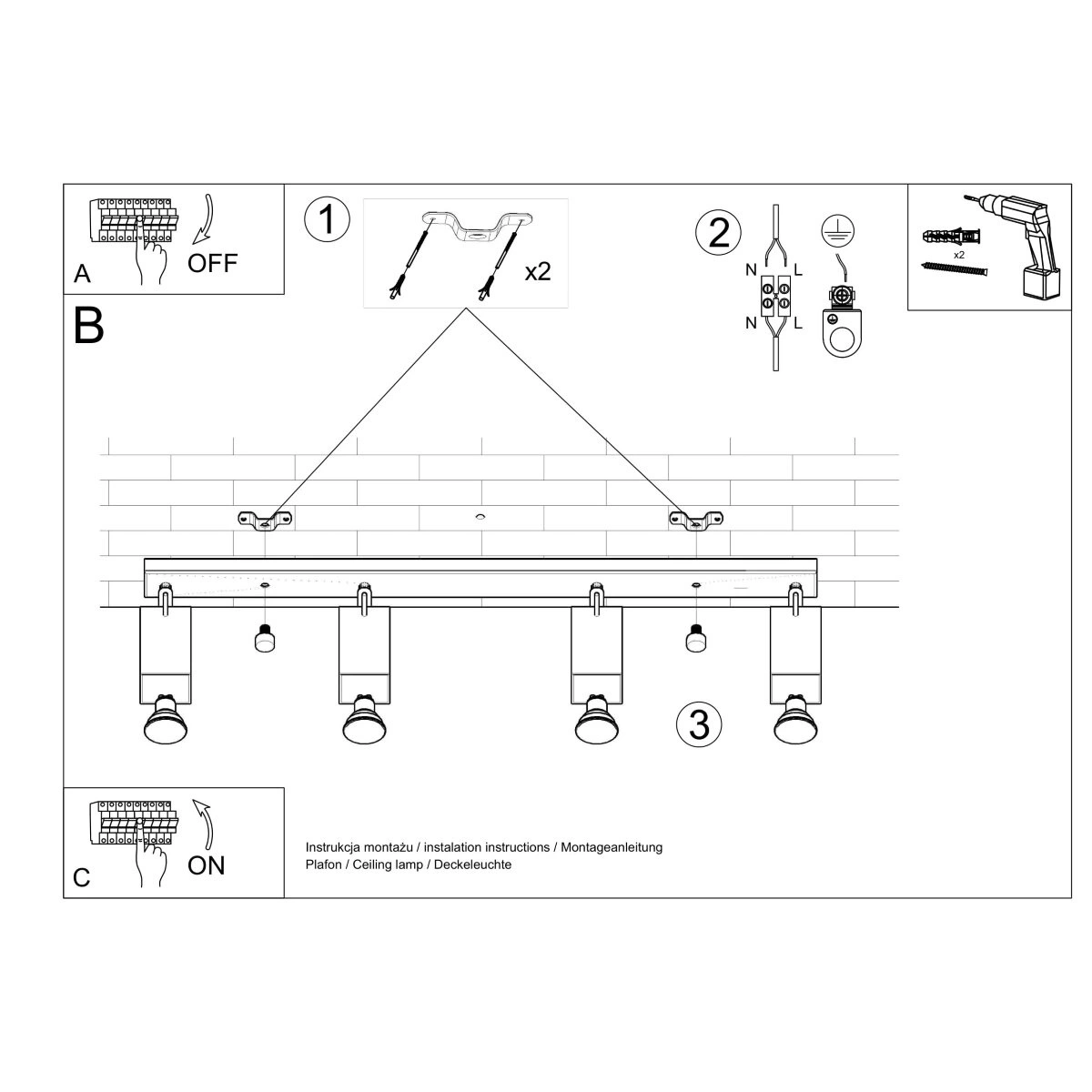 A

OFF

1

x2

2

N L

N L

x2

B

3

C

ON

Instrukcja montażu / instalation instructions / Montageanleitung
Plafon / Ceiling lamp / Deckeleuchte