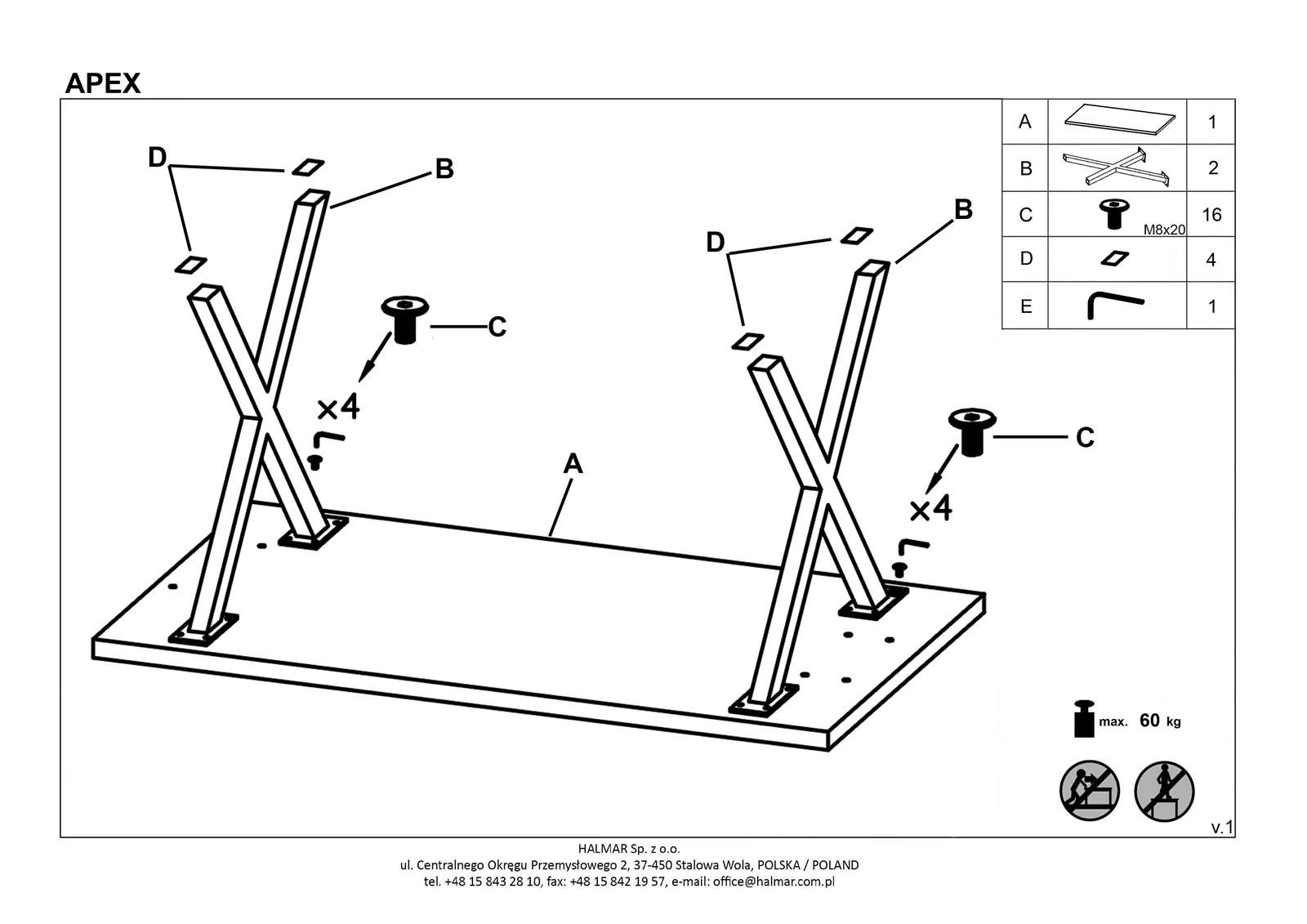 APEX

| A | | 1 |
|---|---|---|
| B | | 2 |
| C | M8x20 | 16 |
| D | | 4 |
| E | | 1 |

D
B
D
B
C
×4
A
C
×4

max. 60 kg

v.1

HALMAR Sp. z o.o.
ul. Centralnego Okręgu Przemysłowego 2, 37-450 Stalowa Wola, POLSKA / POLAND
tel. +48 15 843 28 10, fax: +48 15 842 19 57, e-mail: office@halmar.com.pl