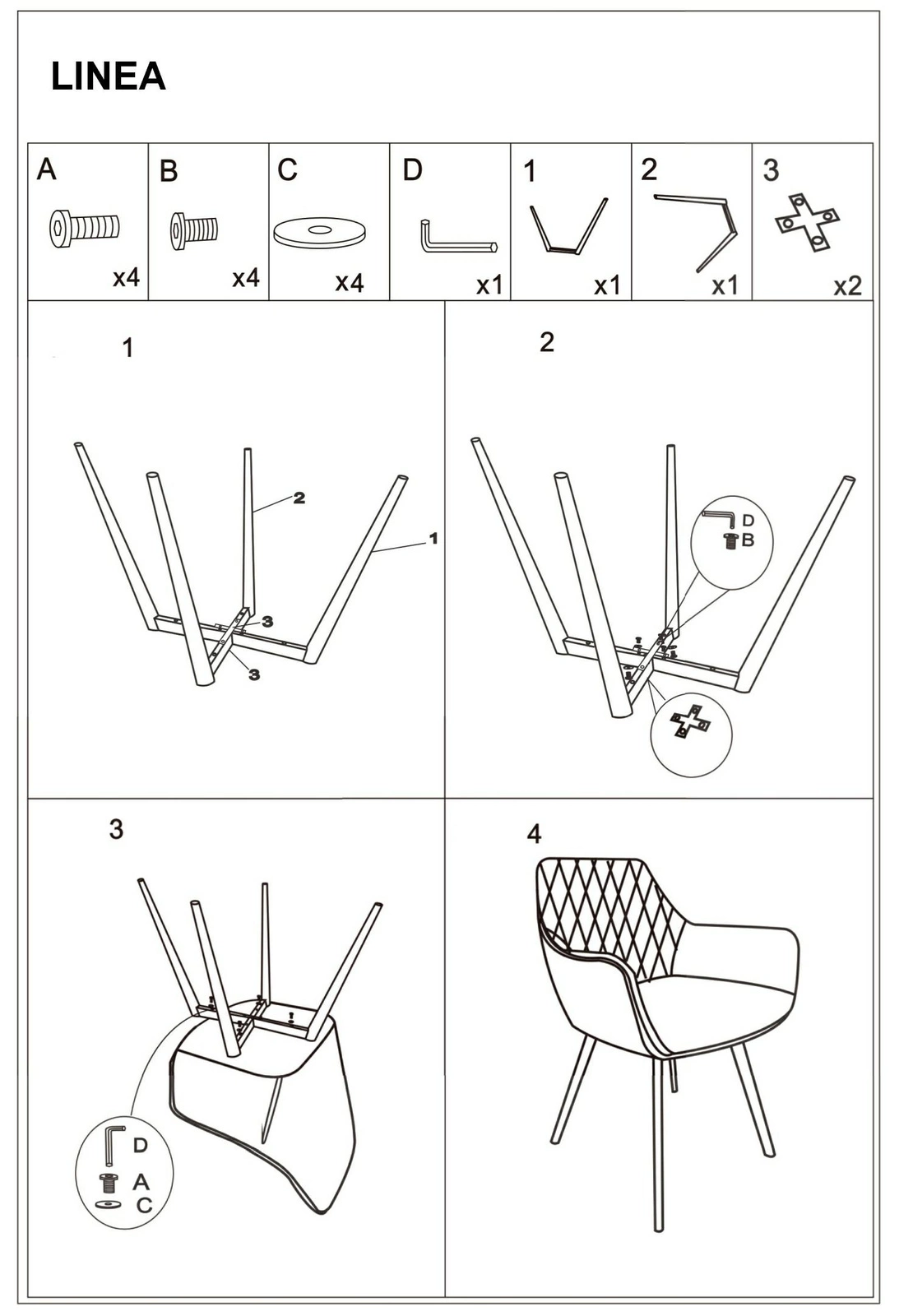 LINEA

| A | B | C | D | 1 | 2 | 3 |
|---|---|---|---|---|---|---|
| x4 | x4 | x4 | x1 | x1 | x1 | x2 |

1

2

1

3

3

2

D

B

3

D

A

C

4