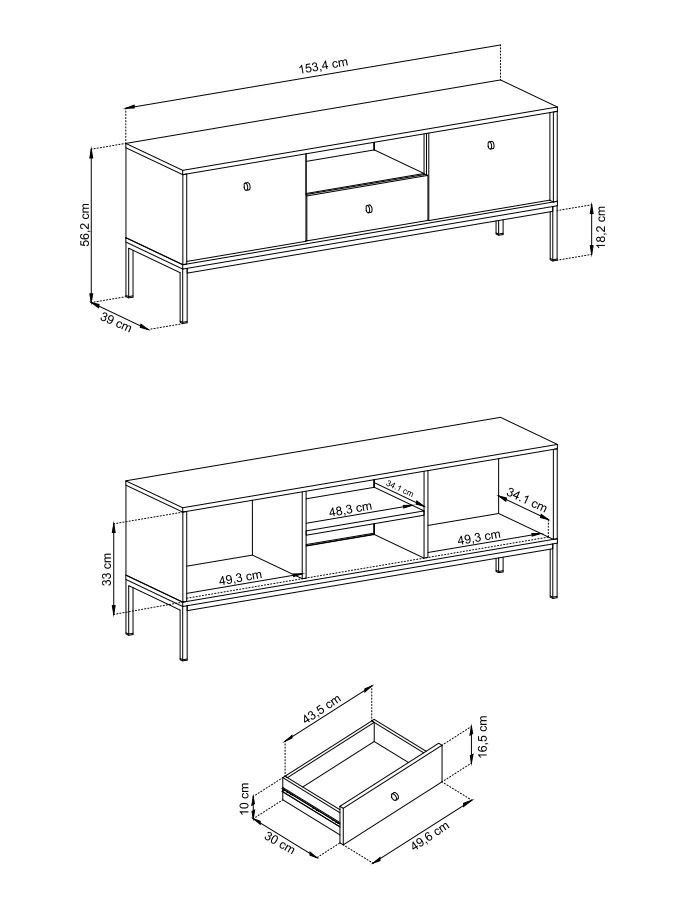 153,4 cm
56,2 cm
18,2 cm
39 cm

34,1 cm
48,3 cm
34,1 cm
49,3 cm
33 cm
49,3 cm

43,5 cm
16,5 cm
10 cm
30 cm
49,6 cm