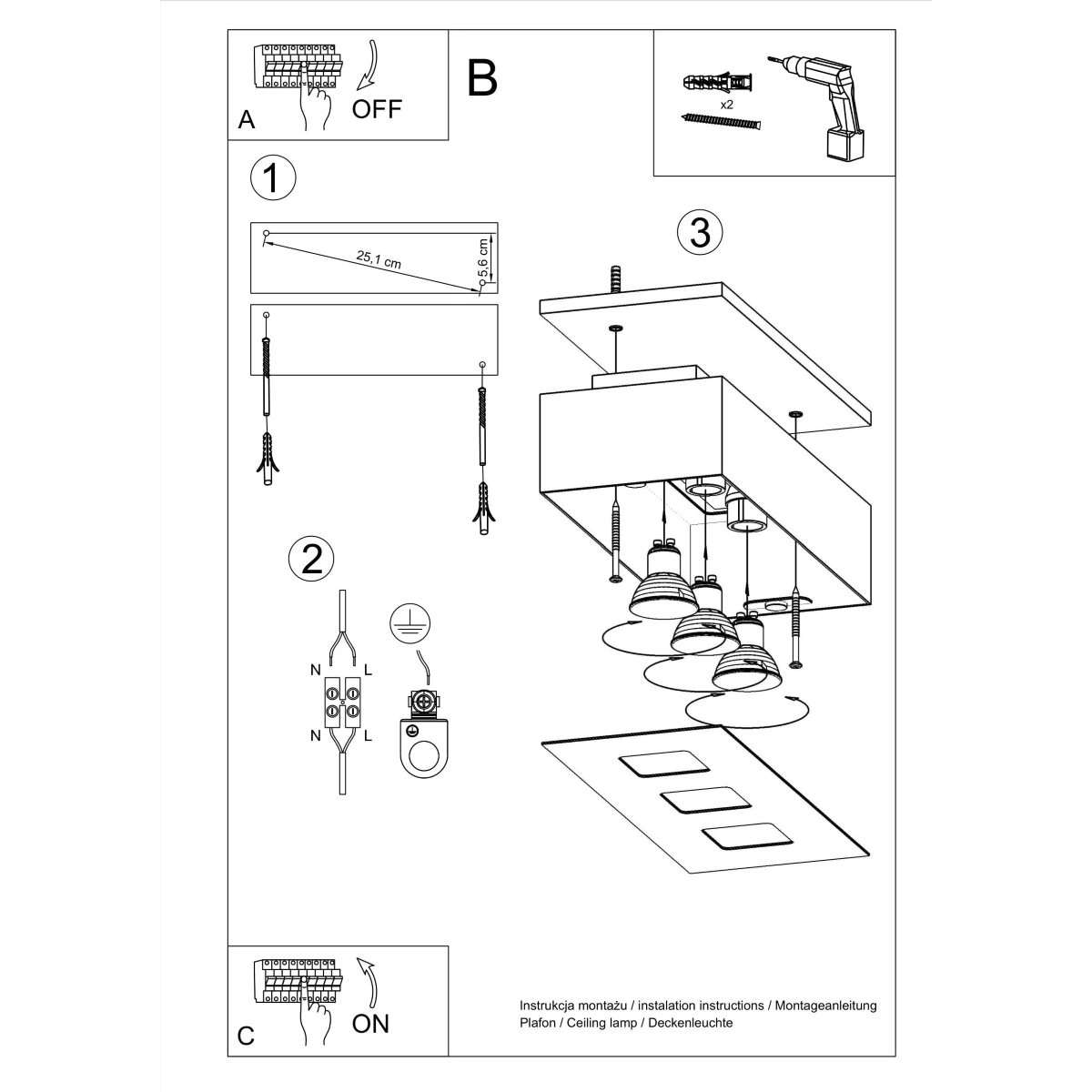 A OFF

B

x2

1

25,1 cm

5,6 cm

3

2

N L

N L

C ON

Instrukcja montażu / instalation instructions / Montageanleitung
Plafon / Ceiling lamp / Deckenleuchte