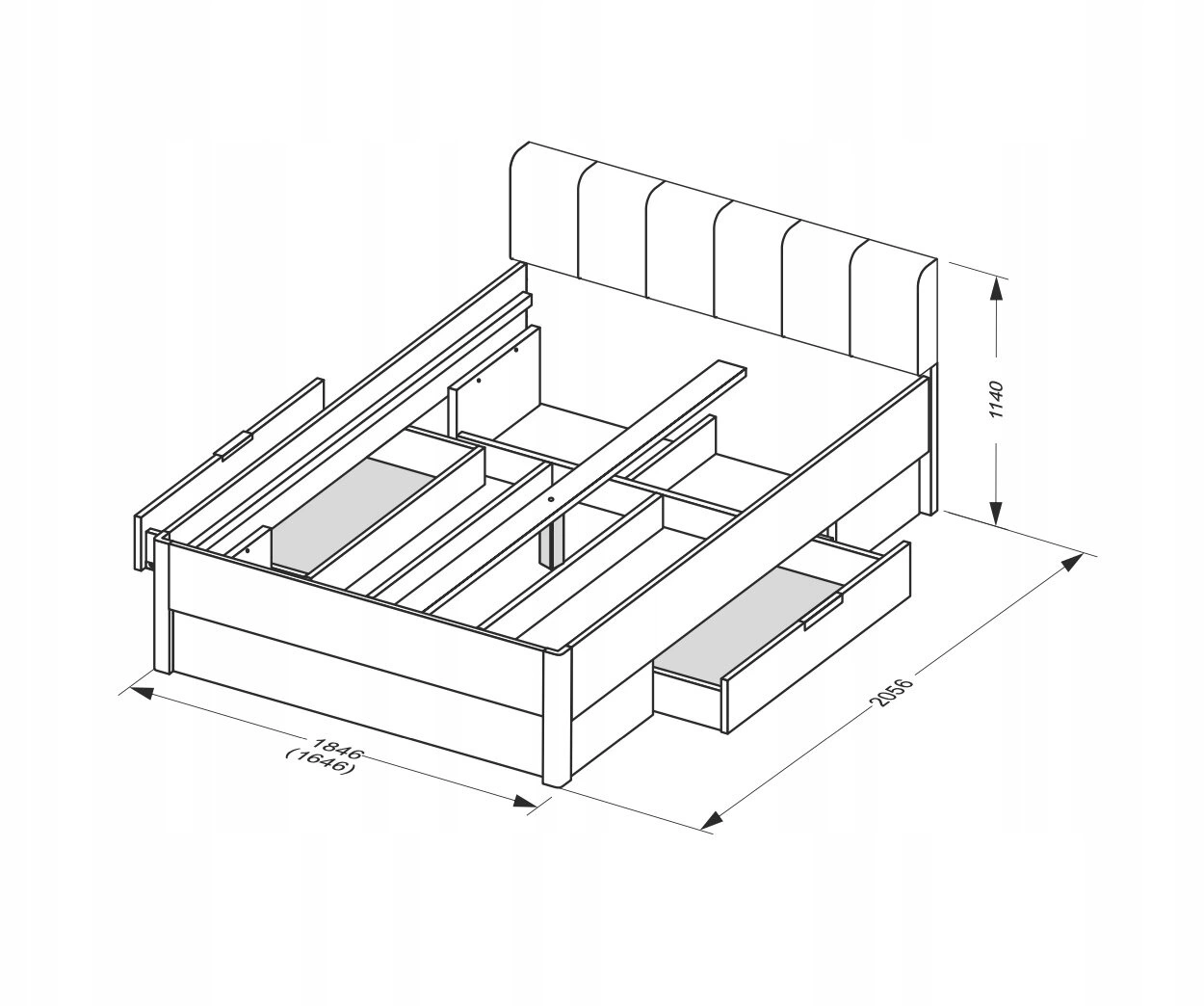 1140

2056

1846
(1646)