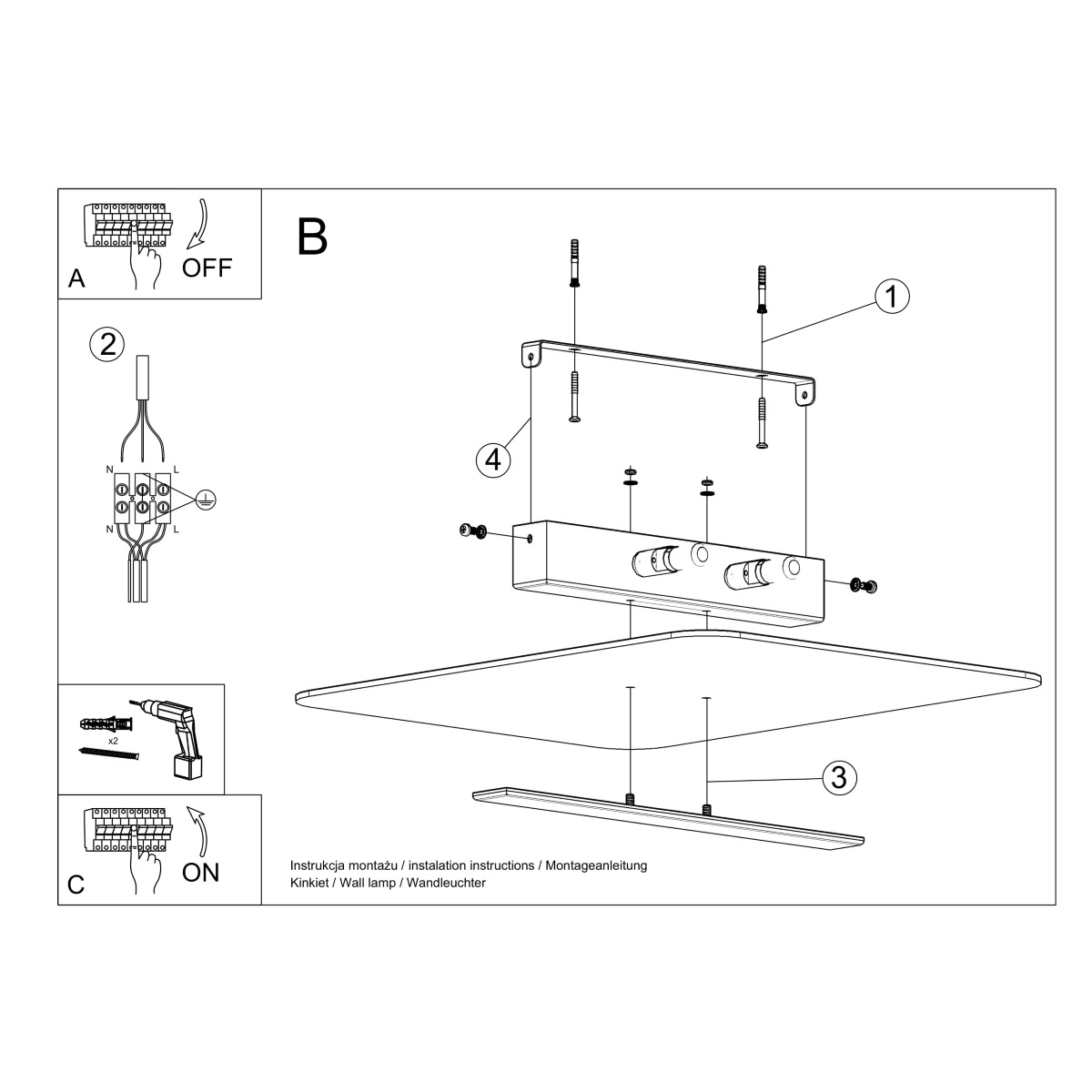 A OFF

2

N L
N L

x2

C ON

B

1

4

3

Instrukcja montażu / instalation instructions / Montageanleitung
Kinkiet / Wall lamp / Wandleuchter