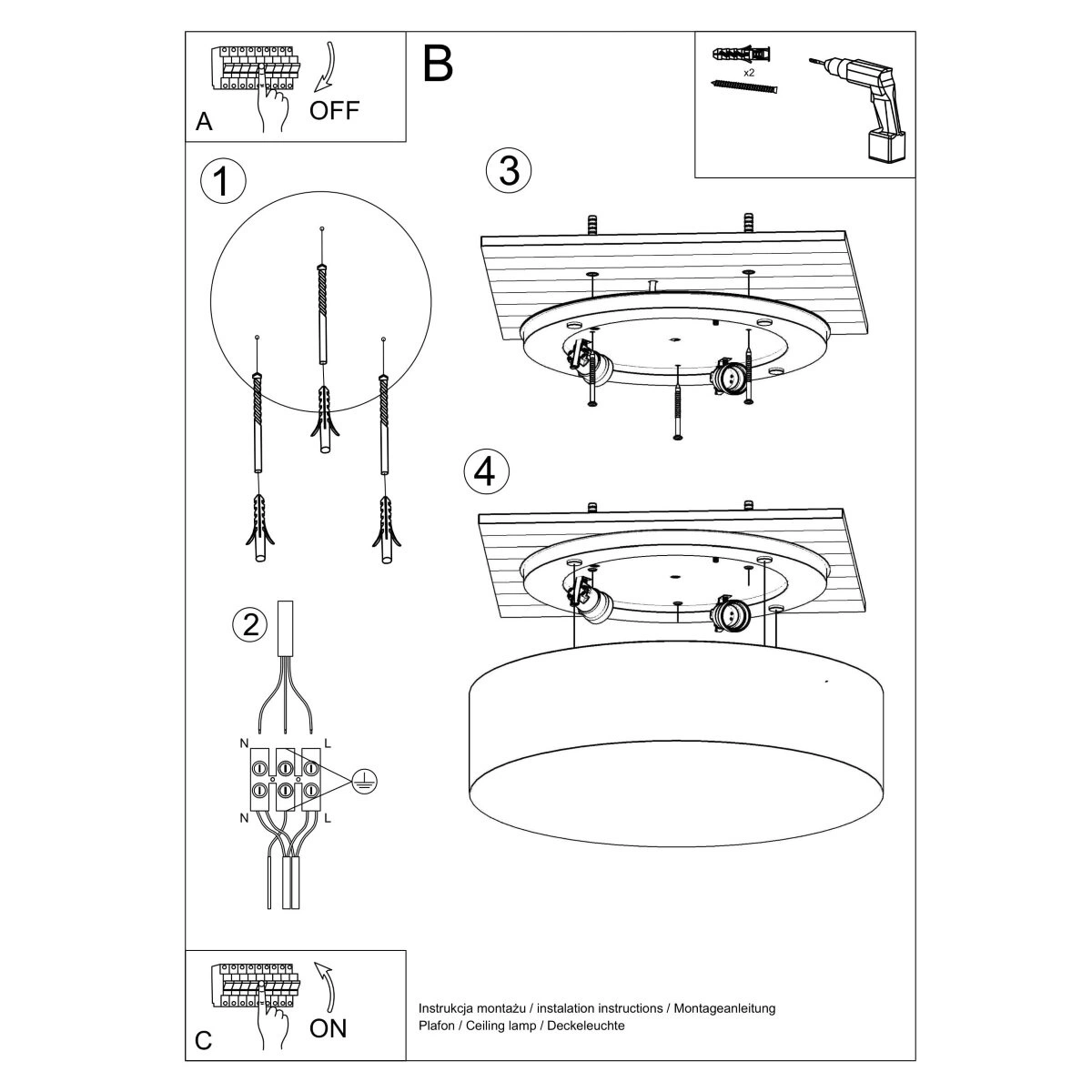 A
OFF

B

x2

1

3

4

2

N
L
N
L

C
ON

Instrukcja montażu / instalation instructions / Montageanleitung
Plafon / Ceiling lamp / Deckeleuchte