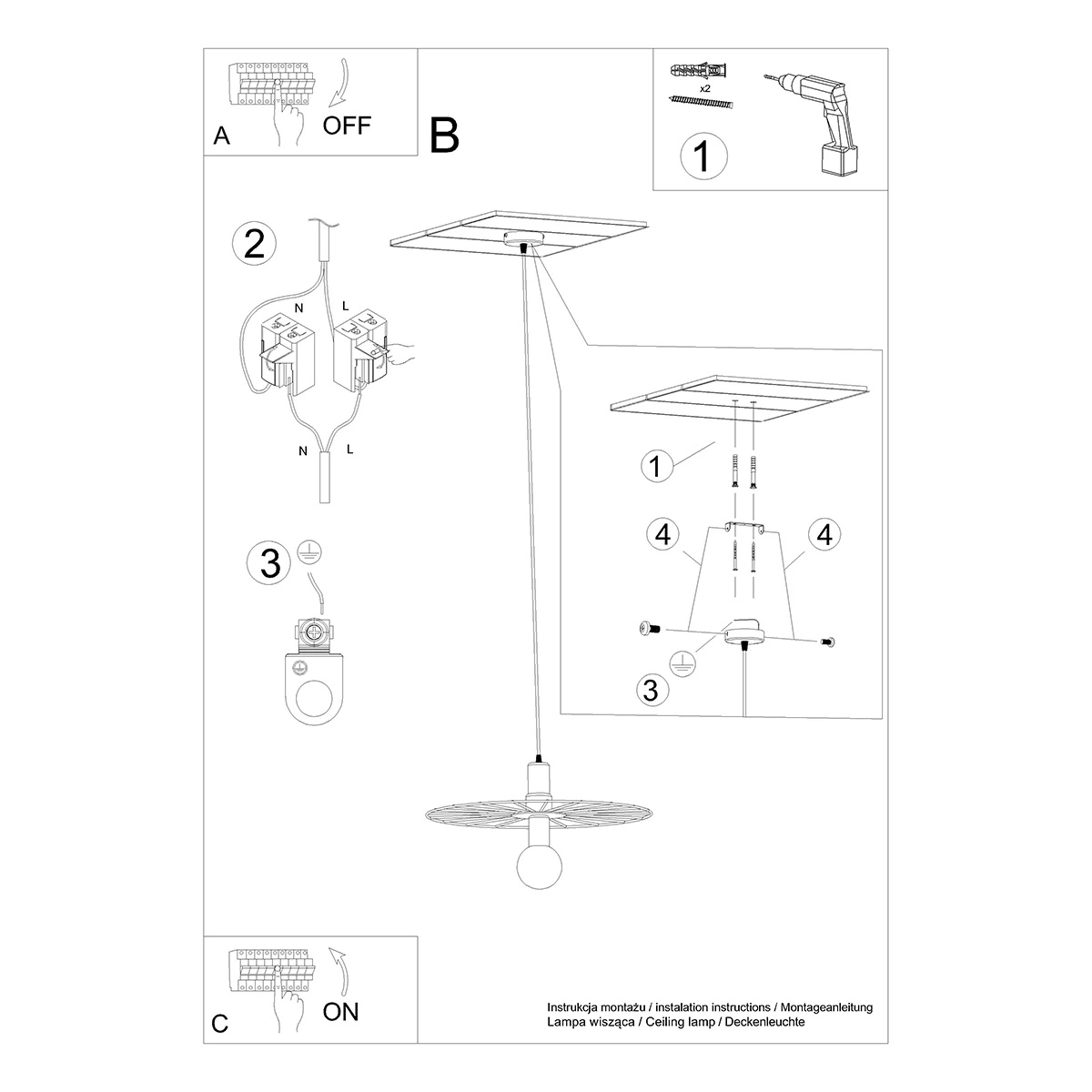 A
OFF

B

x2
1

2
N
L
N
L

3

1
4
4
3

C
ON

Instrukcja montażu / instalation instructions / Montageanleitung
Lampa wisząca / Ceiling lamp / Deckenleuchte