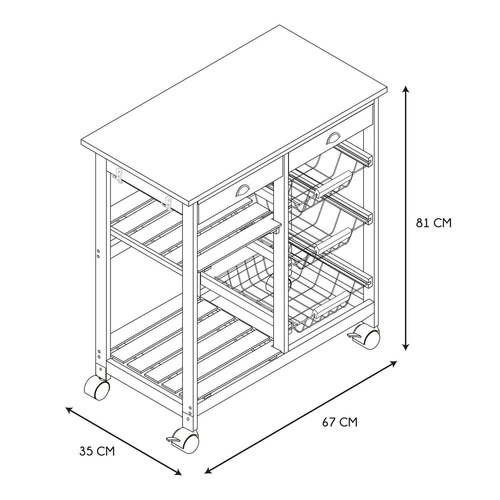 81 CM

67 CM

35 CM