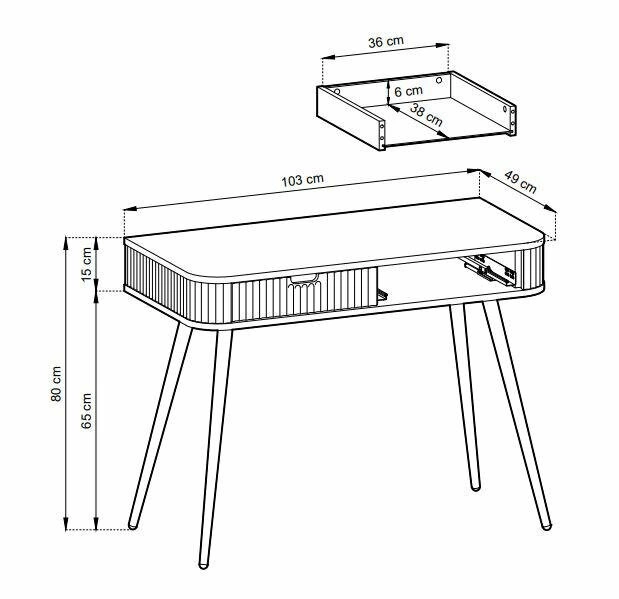 36 cm
6 cm
38 cm
103 cm
49 cm
15 cm
80 cm
65 cm