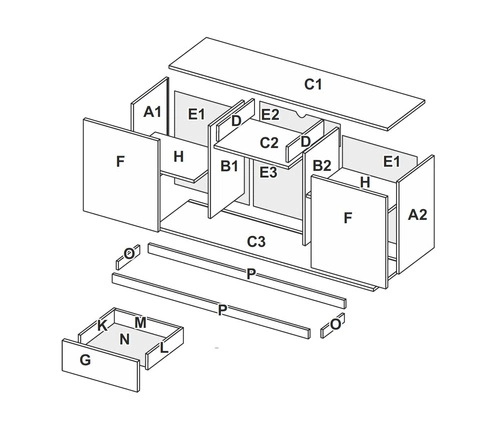 C1
A1
E1
D
E2
C2
D
F
H
B1
E3
B2
E1
H
F
A2
C3
O
P
P
O
K
M
N
L
G