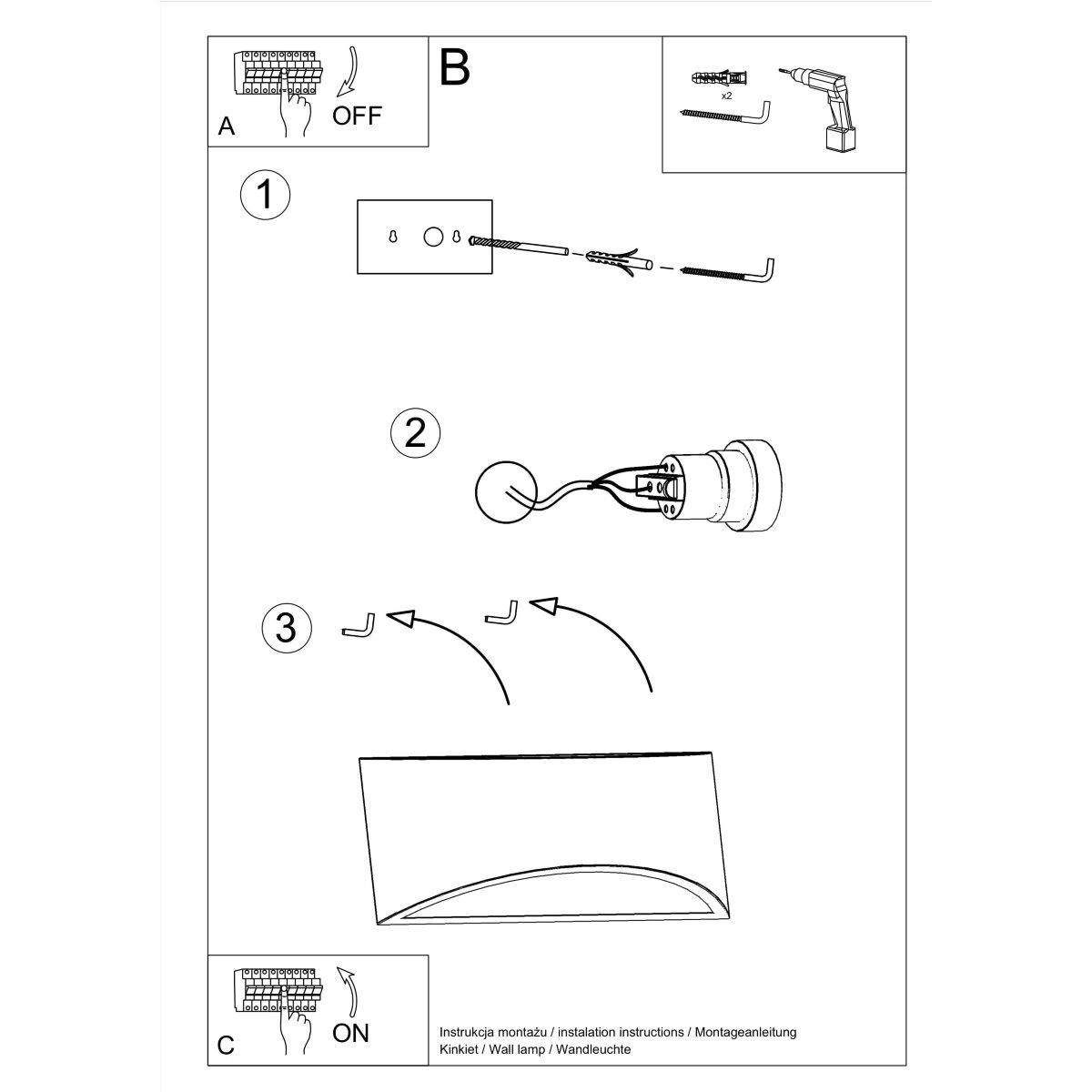 A
OFF

B

x2

1

2

3

C
ON

Instrukcja montażu / instalation instructions / Montageanleitung
Kinkiet / Wall lamp / Wandleuchte