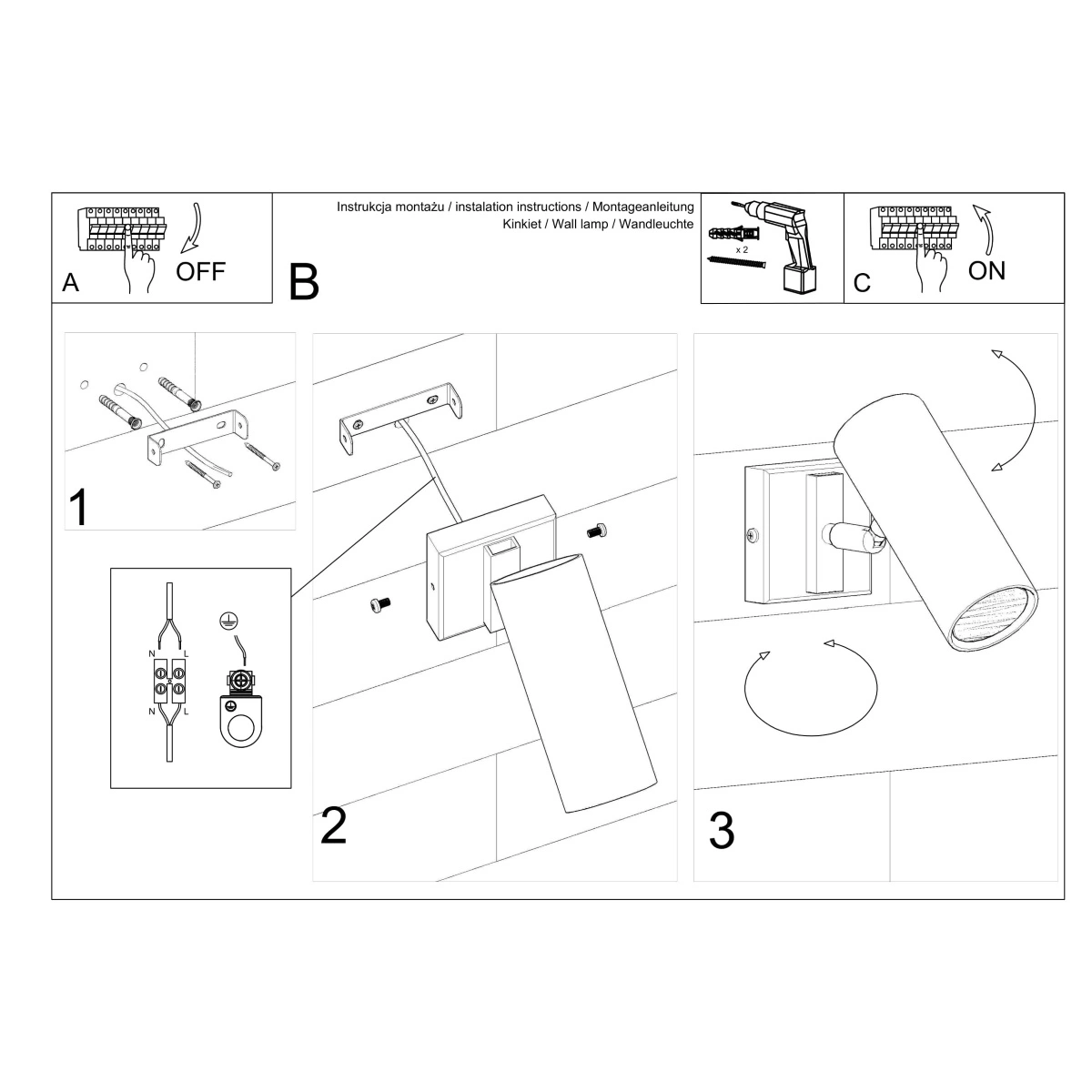 A OFF

B

Instrukcja montażu / instalation instructions / Montageanleitung
Kinkiet / Wall lamp / Wandleuchte

x 2

C ON

1

N L

N L

2

3