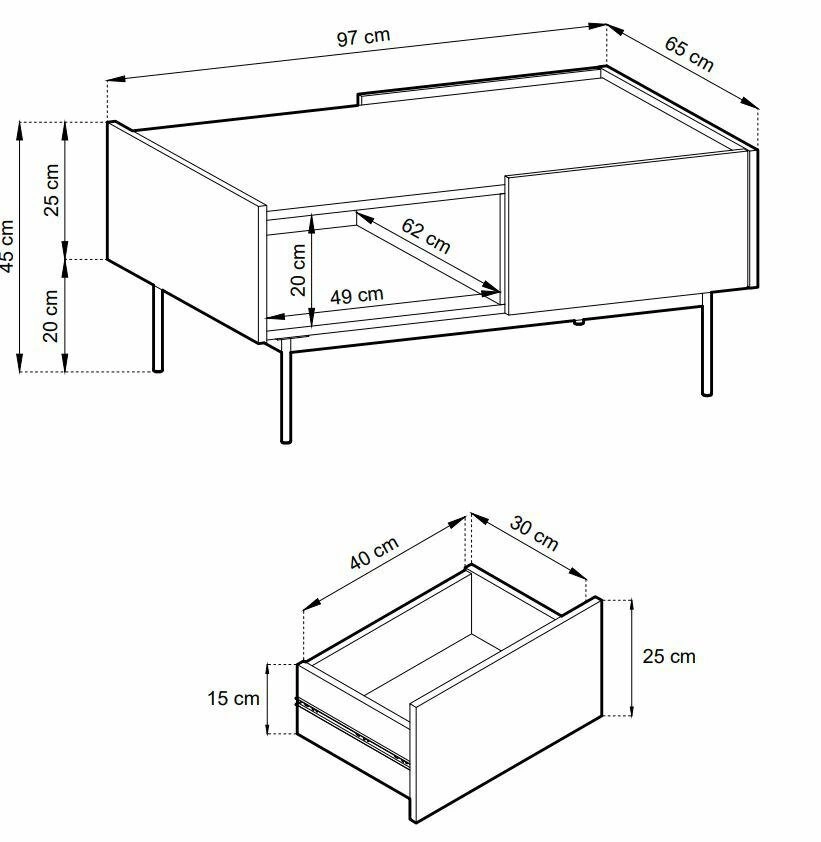 97 cm
65 cm
45 cm
25 cm
20 cm
62 cm
20 cm
49 cm
40 cm
30 cm
25 cm
15 cm