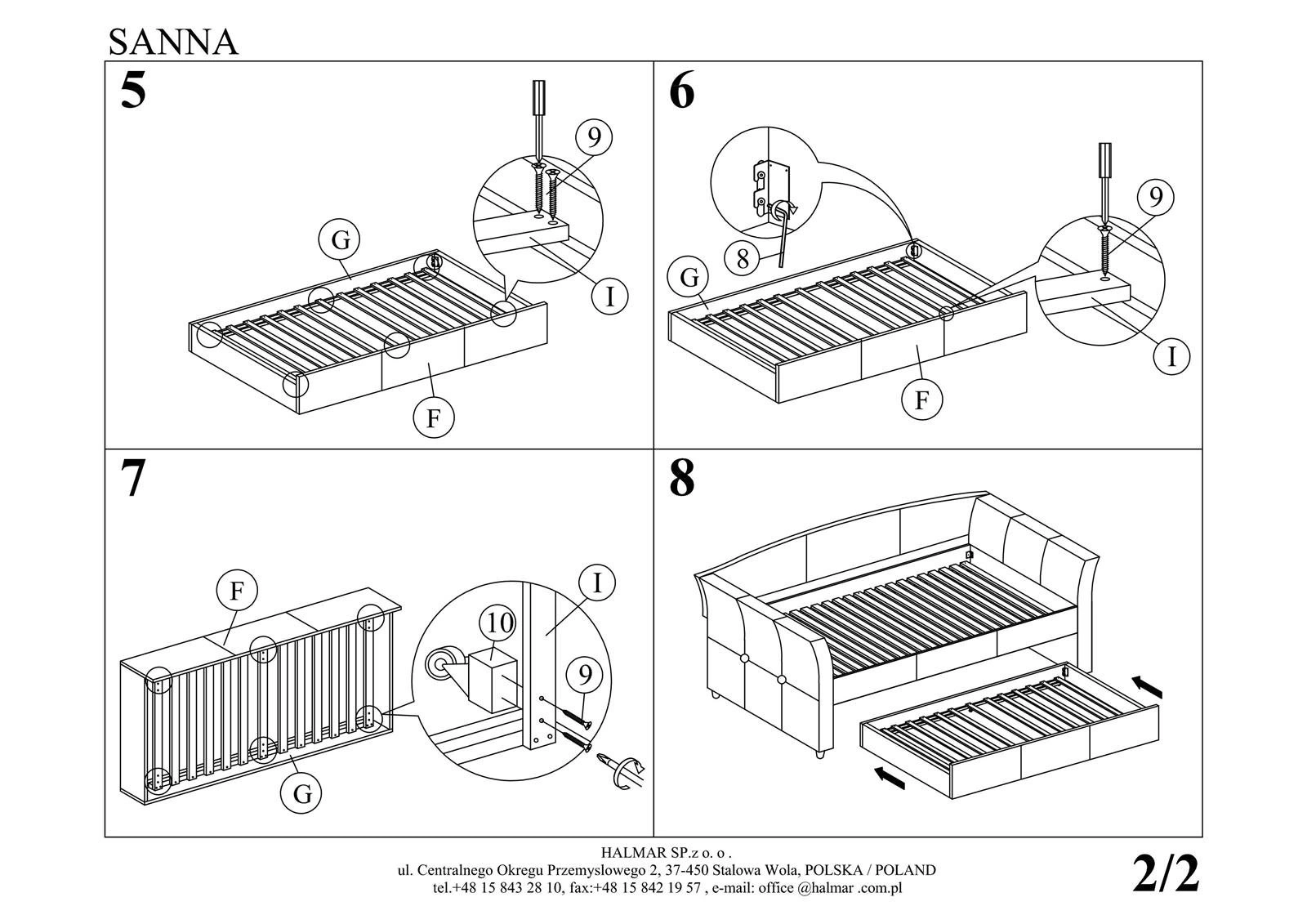 SANNA

5

9

G

I

F

6

8

G

9

I

F

7

F

I

10

9

G

8

HALMAR SP.z o. o .
ul. Centralnego Okregu Przemyslowego 2, 37-450 Stalowa Wola, POLSKA / POLAND
tel.+48 15 843 28 10, fax:+48 15 842 19 57 , e-mail: office @halmar .com.pl

2/2