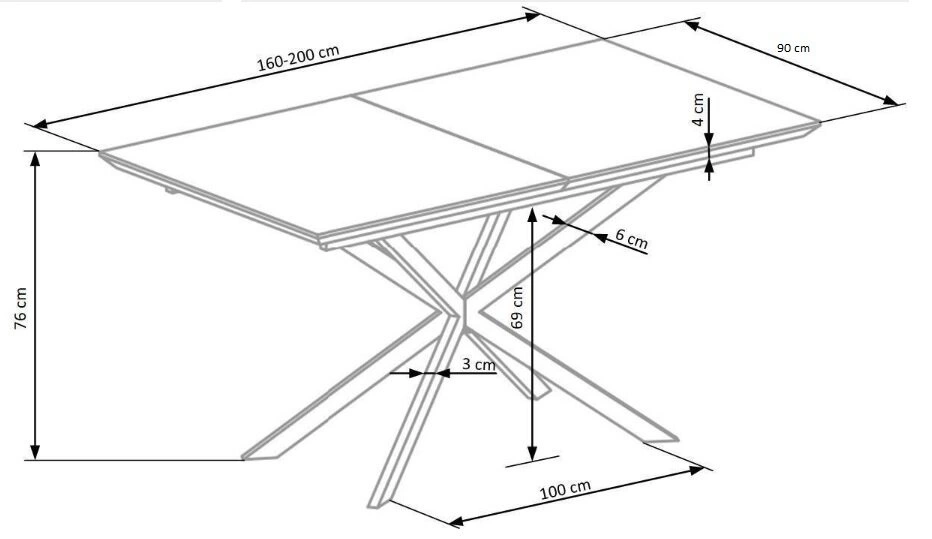 160-200 cm
90 cm
4 cm
6 cm
76 cm
69 cm
3 cm
100 cm