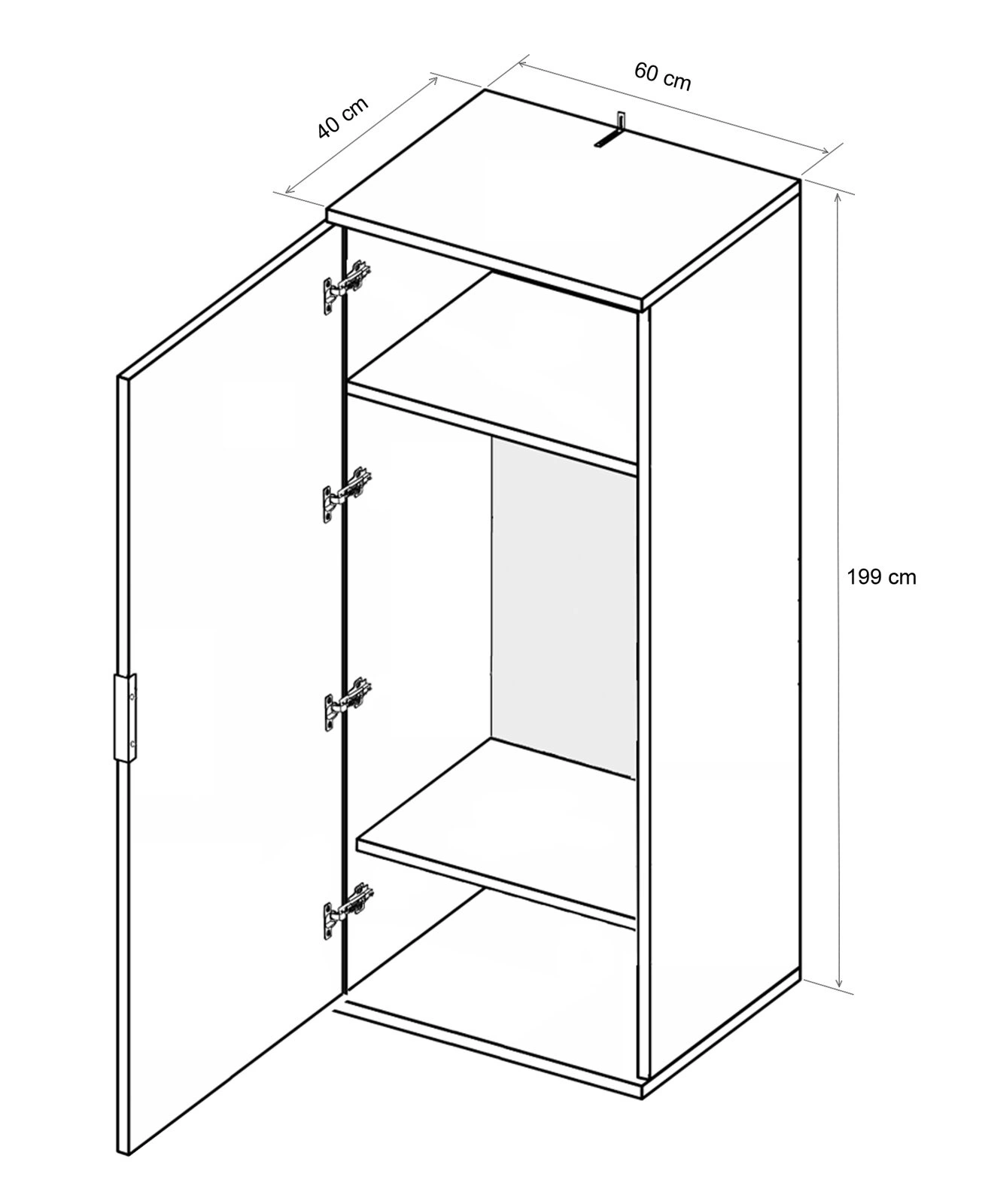 40 cm

60 cm

199 cm