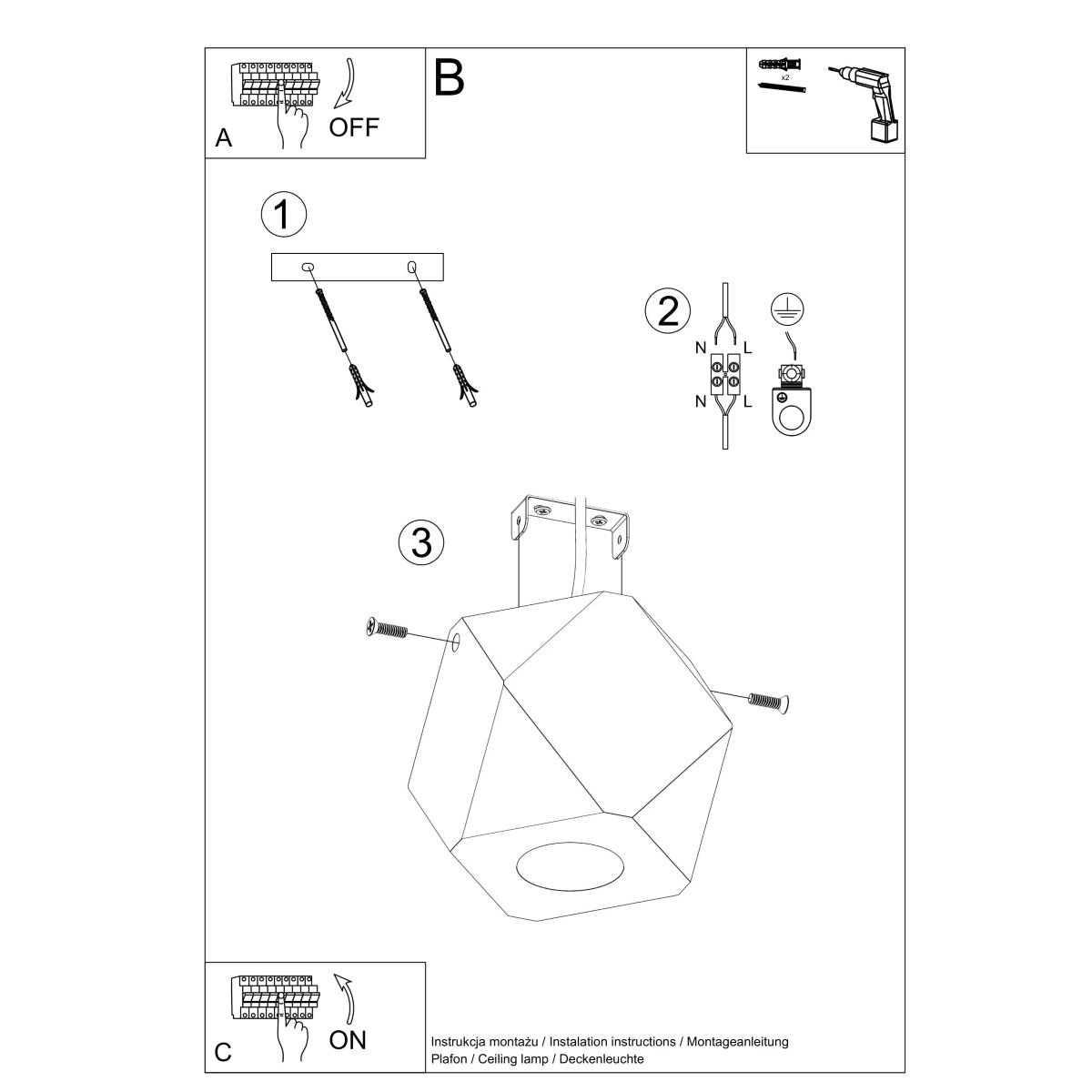 A
OFF

B

x2

1

2
N L
N L

3

C
ON

Instrukcja montażu / Instalation instructions / Montageanleitung
Plafon / Ceiling lamp / Deckenleuchte