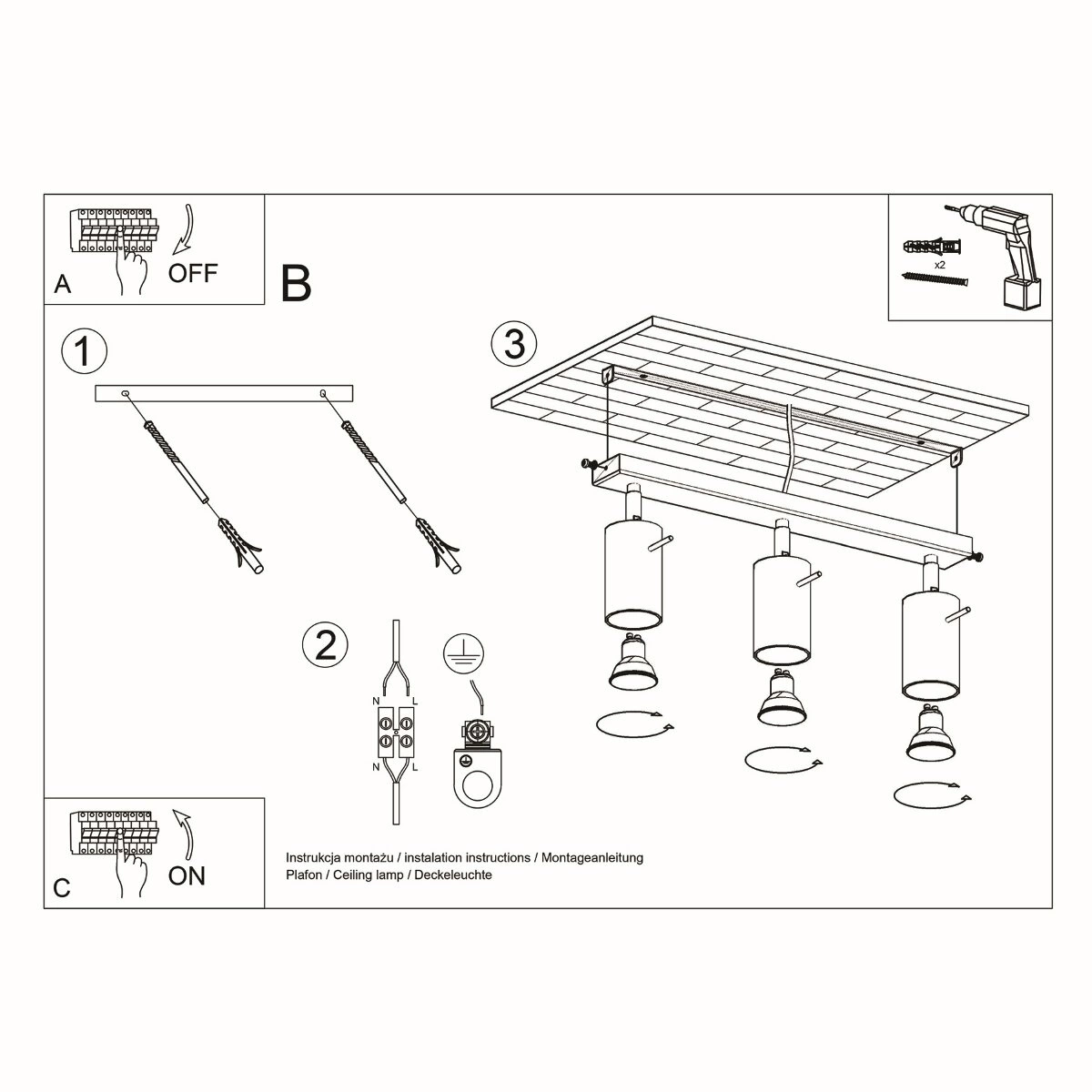 A
OFF

B

x2

1

3

2

N
L
N
L

C
ON

Instrukcja montażu / instalation instructions / Montageanleitung
Plafon / Ceiling lamp / Deckeleuchte